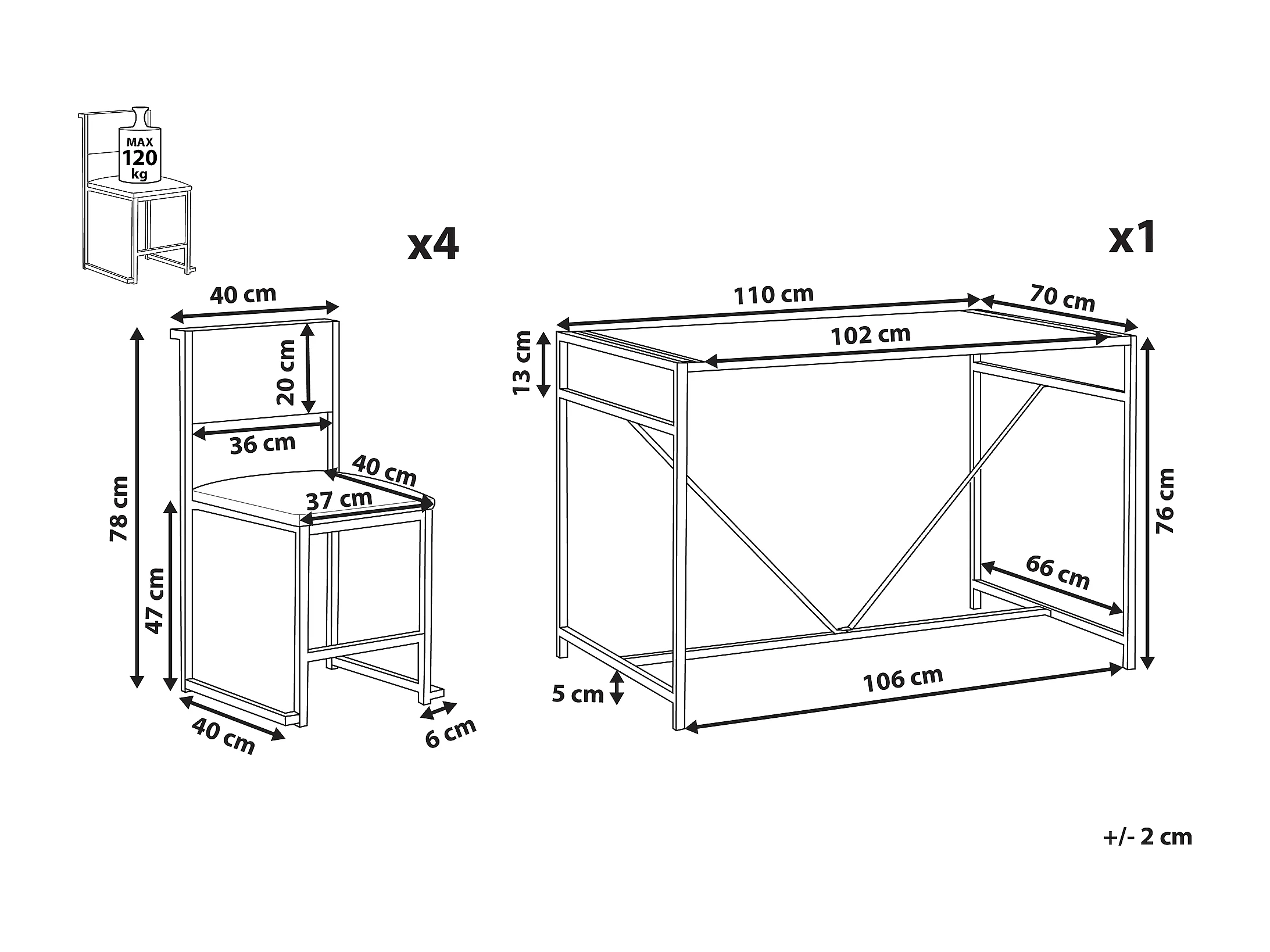 MAX
120
kg

x4

40 cm
20 cm
36 cm
40 cm
37 cm
78 cm
47 cm
40 cm
6 cm

x1

110 cm
70 cm
102 cm
13 cm
76 cm
66 cm
5 cm
106 cm

+/- 2 cm