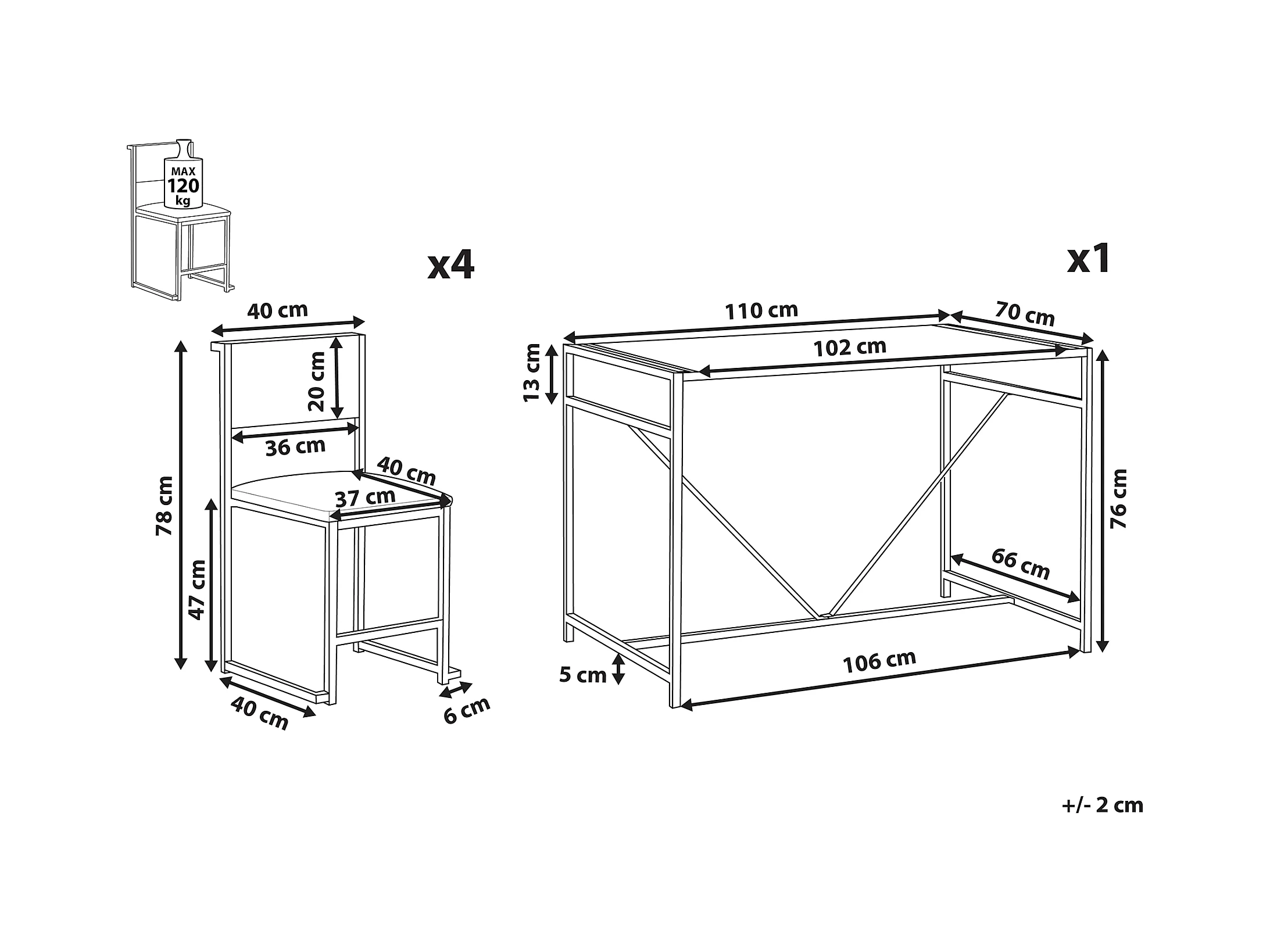 MAX
120
kg

x4

40 cm
20 cm
36 cm
40 cm
37 cm
78 cm
47 cm
40 cm
6 cm

x1

110 cm
70 cm
102 cm
13 cm
76 cm
66 cm
5 cm
106 cm

+/- 2 cm