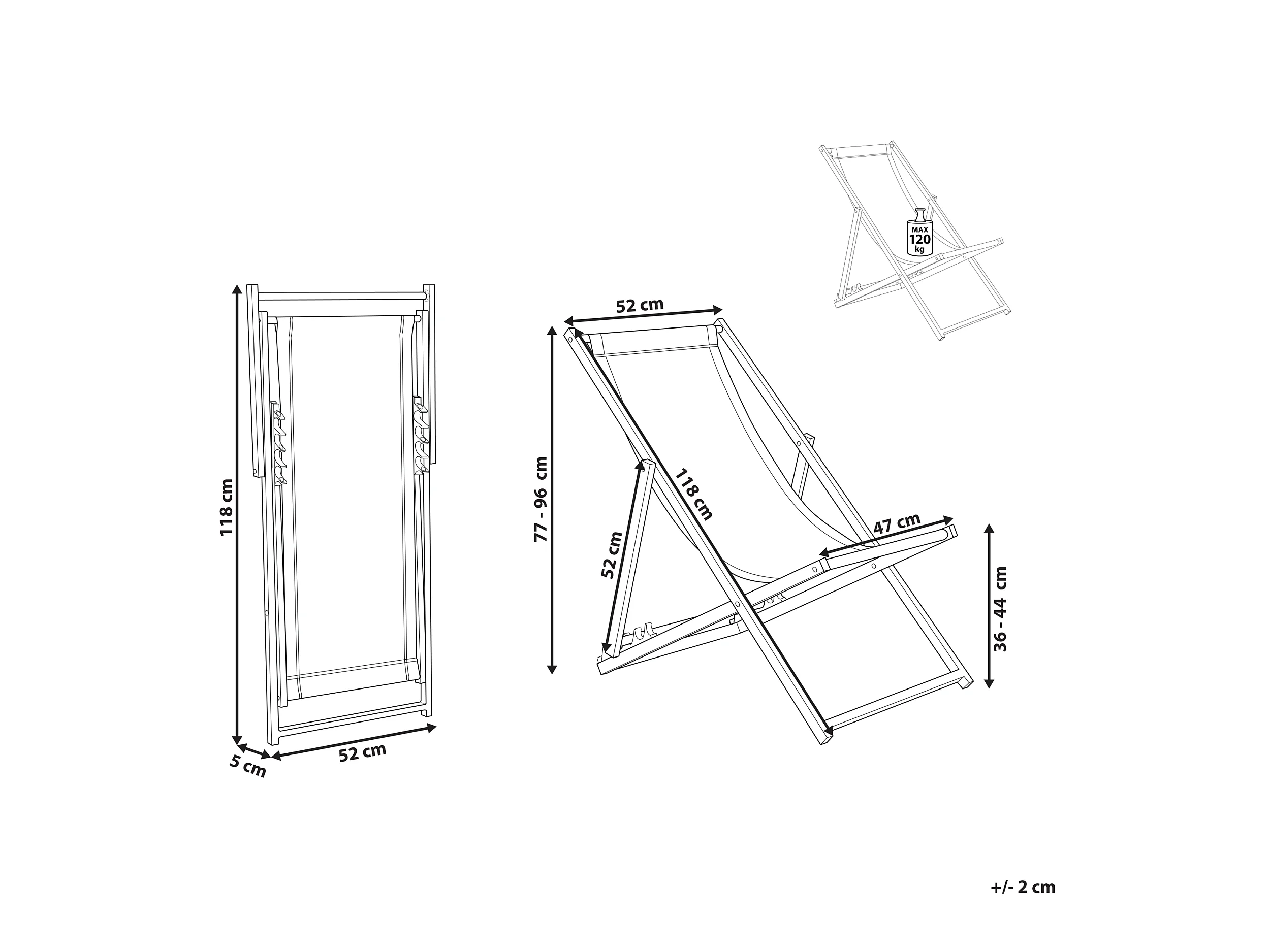 MAX
120
kg

118 cm

5 cm

52 cm

52 cm

77 - 96 cm

118 cm

52 cm

47 cm

36 - 44 cm

+/- 2 cm