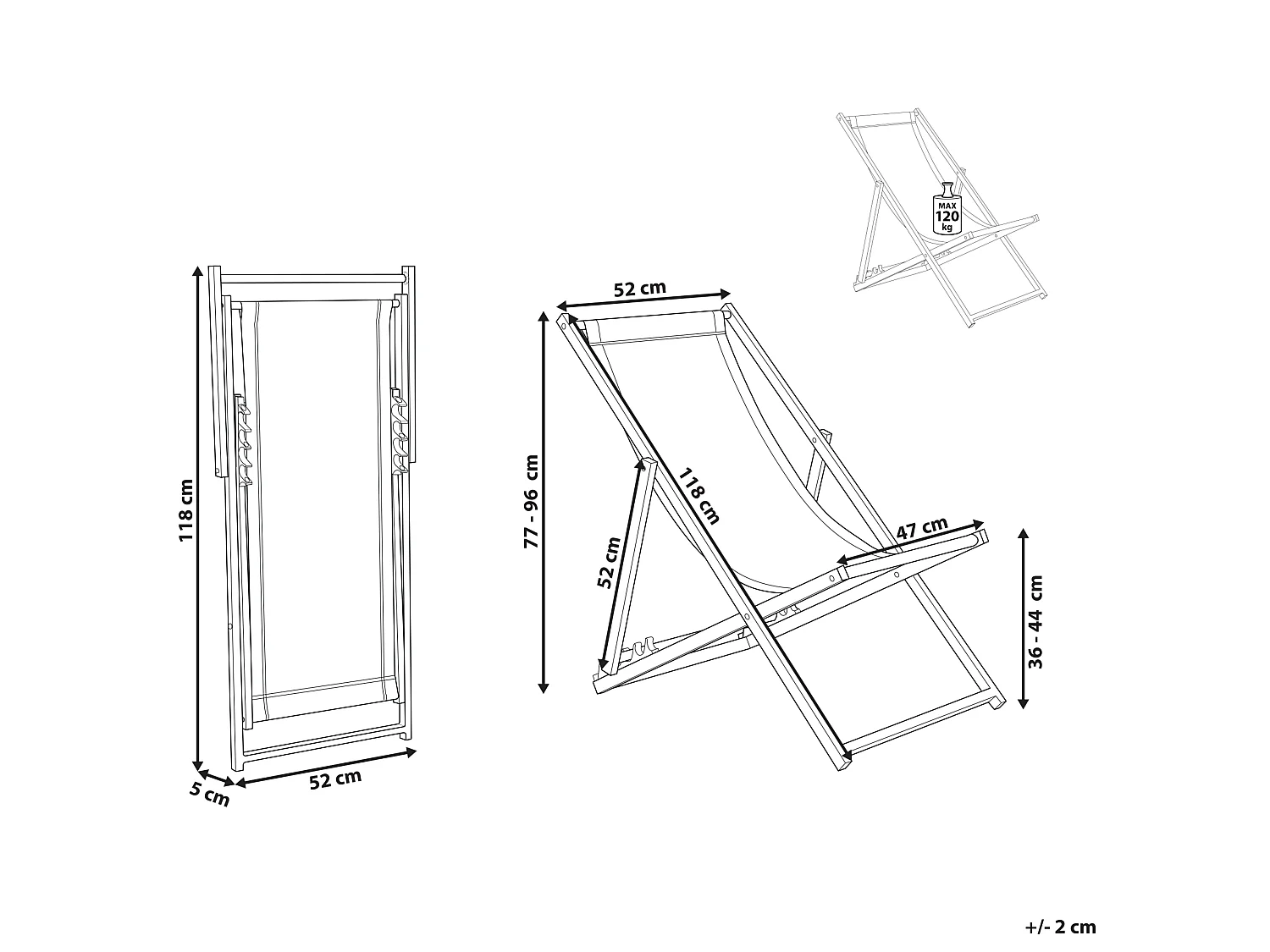 MAX
120
kg

118 cm

5 cm

52 cm

52 cm

77 - 96 cm

118 cm

52 cm

47 cm

36 - 44 cm

+/- 2 cm