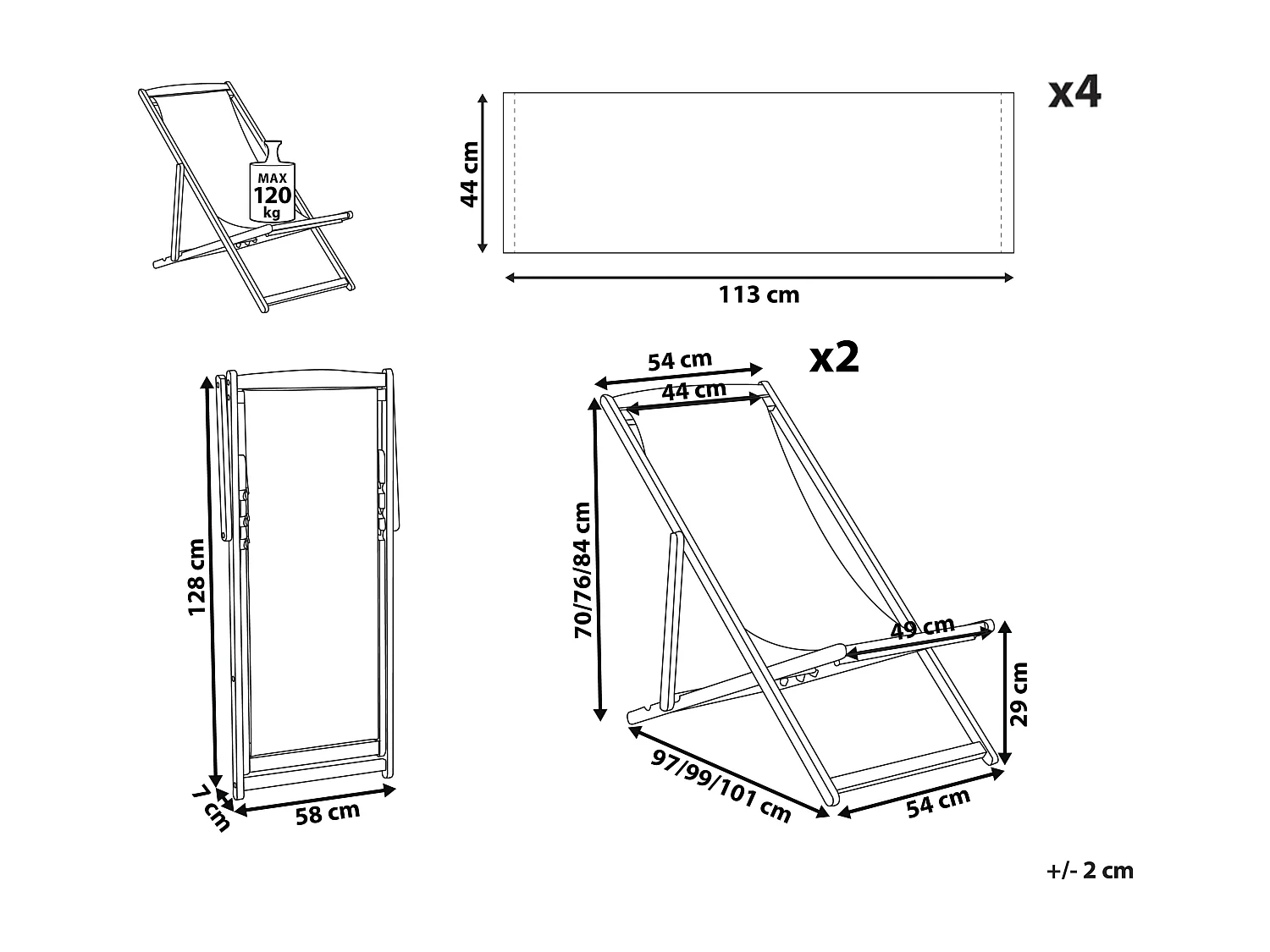 MAX
120
kg

44 cm

113 cm

x4

128 cm

7 cm

58 cm

x2

54 cm

44 cm

70/76/84 cm

49 cm

29 cm

97/99/101 cm

54 cm

+/- 2 cm