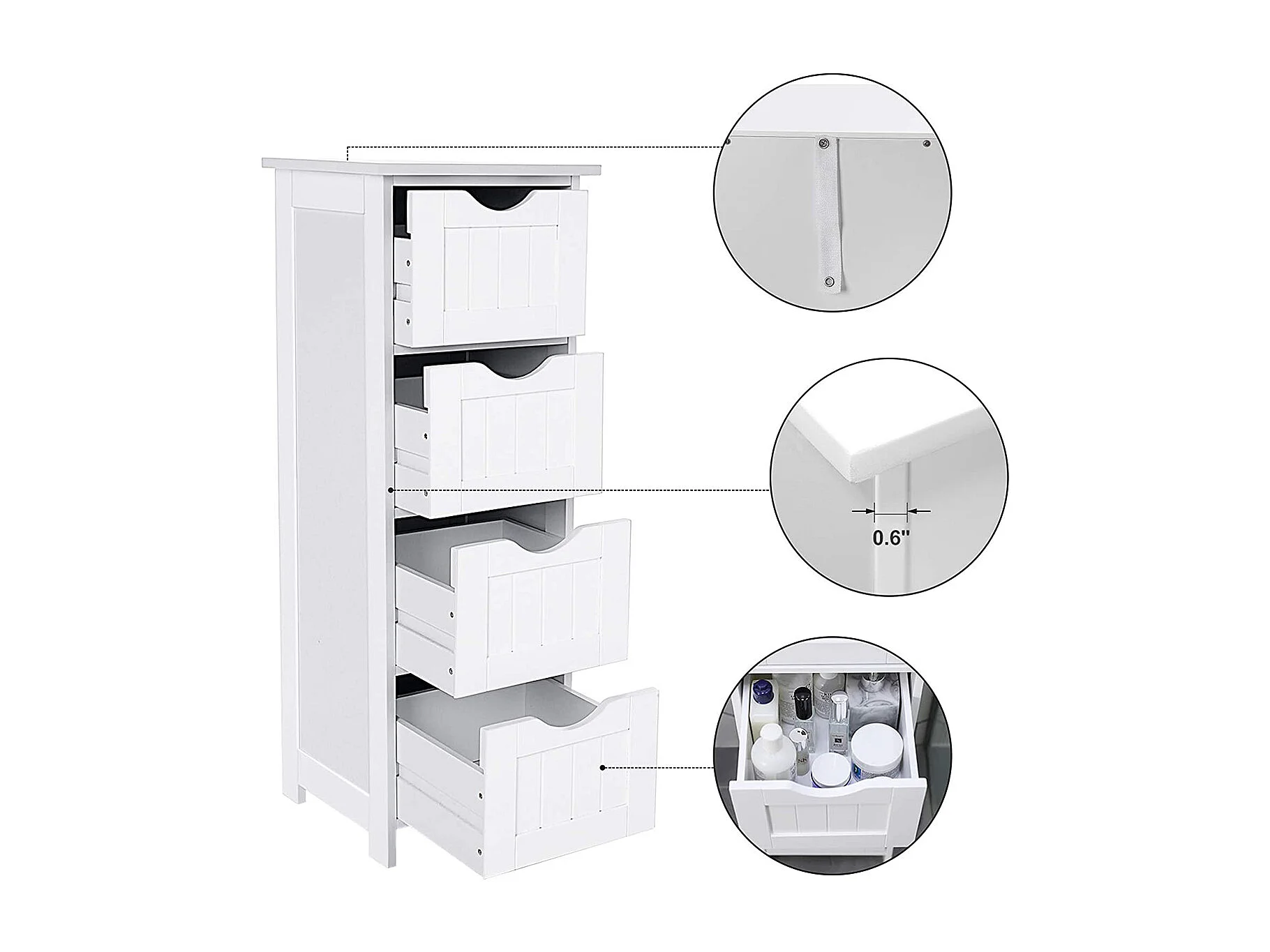 0.6"