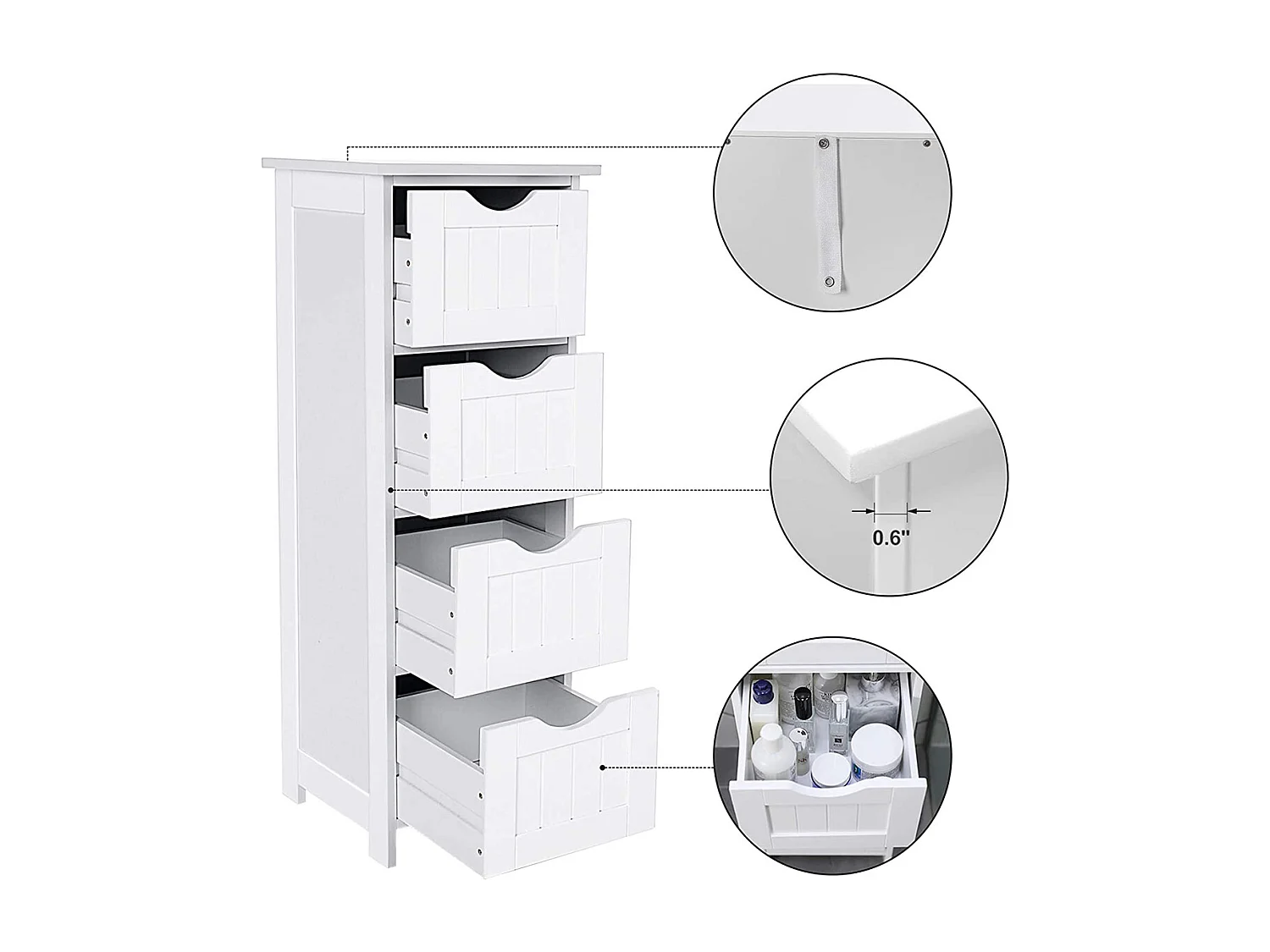 0.6"