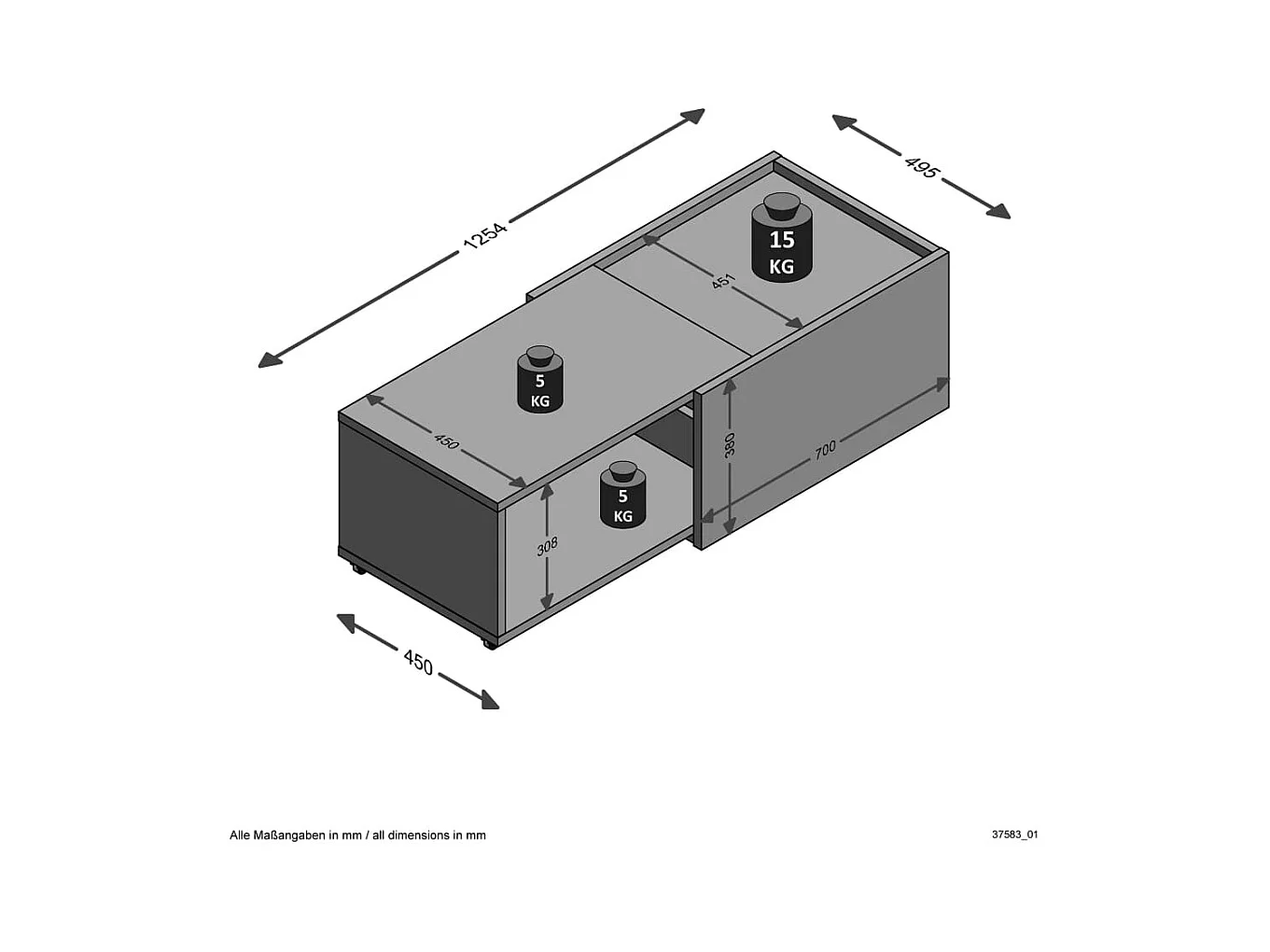 1254

495

15
KG

451

5
KG

450

380

700

5
KG

308

450

Alle Maßangaben in mm / all dimensions in mm

37583_01