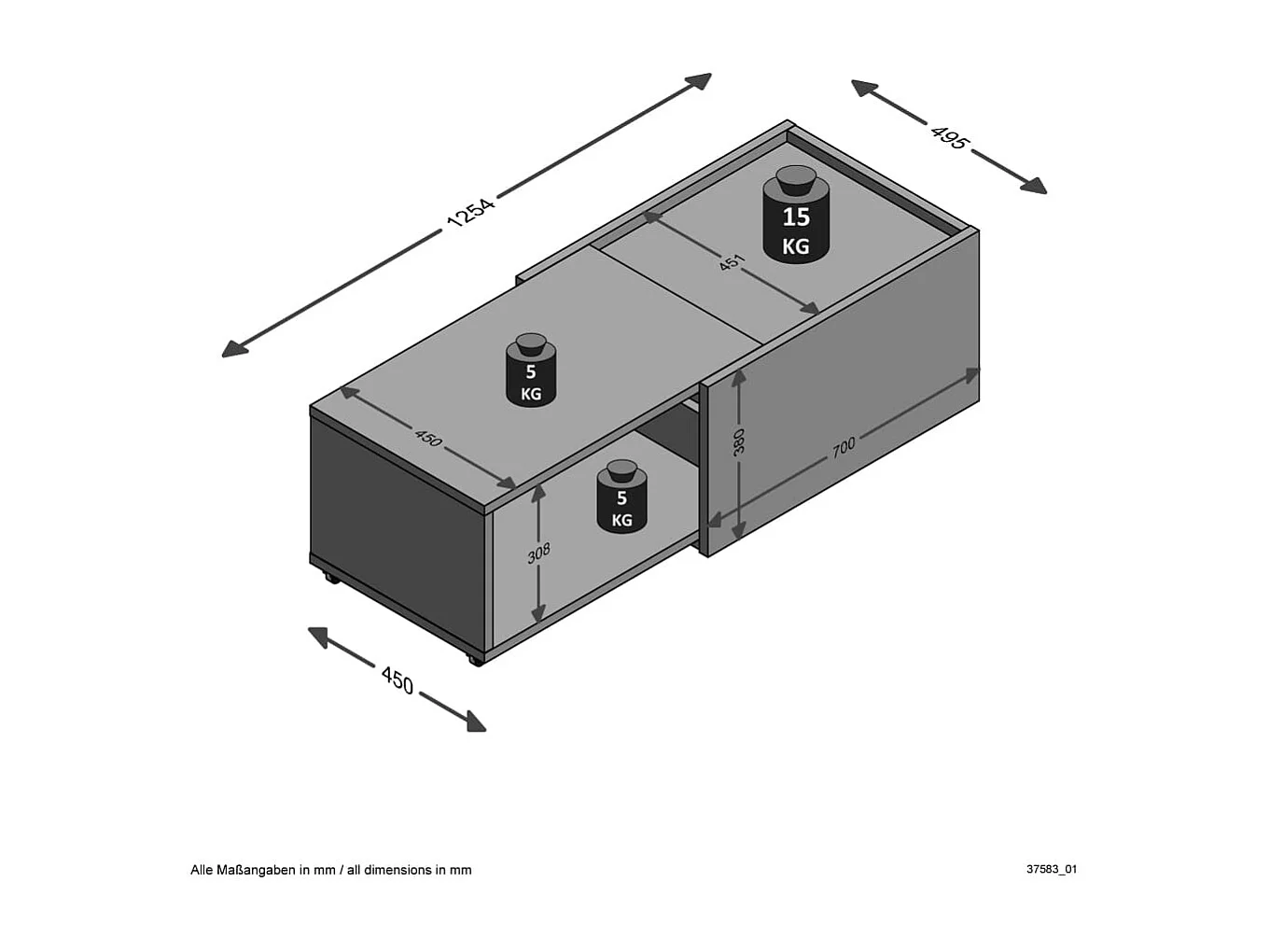 1254

495

15
KG

451

5
KG

450

380

700

5
KG

308

450

Alle Maßangaben in mm / all dimensions in mm

37583_01