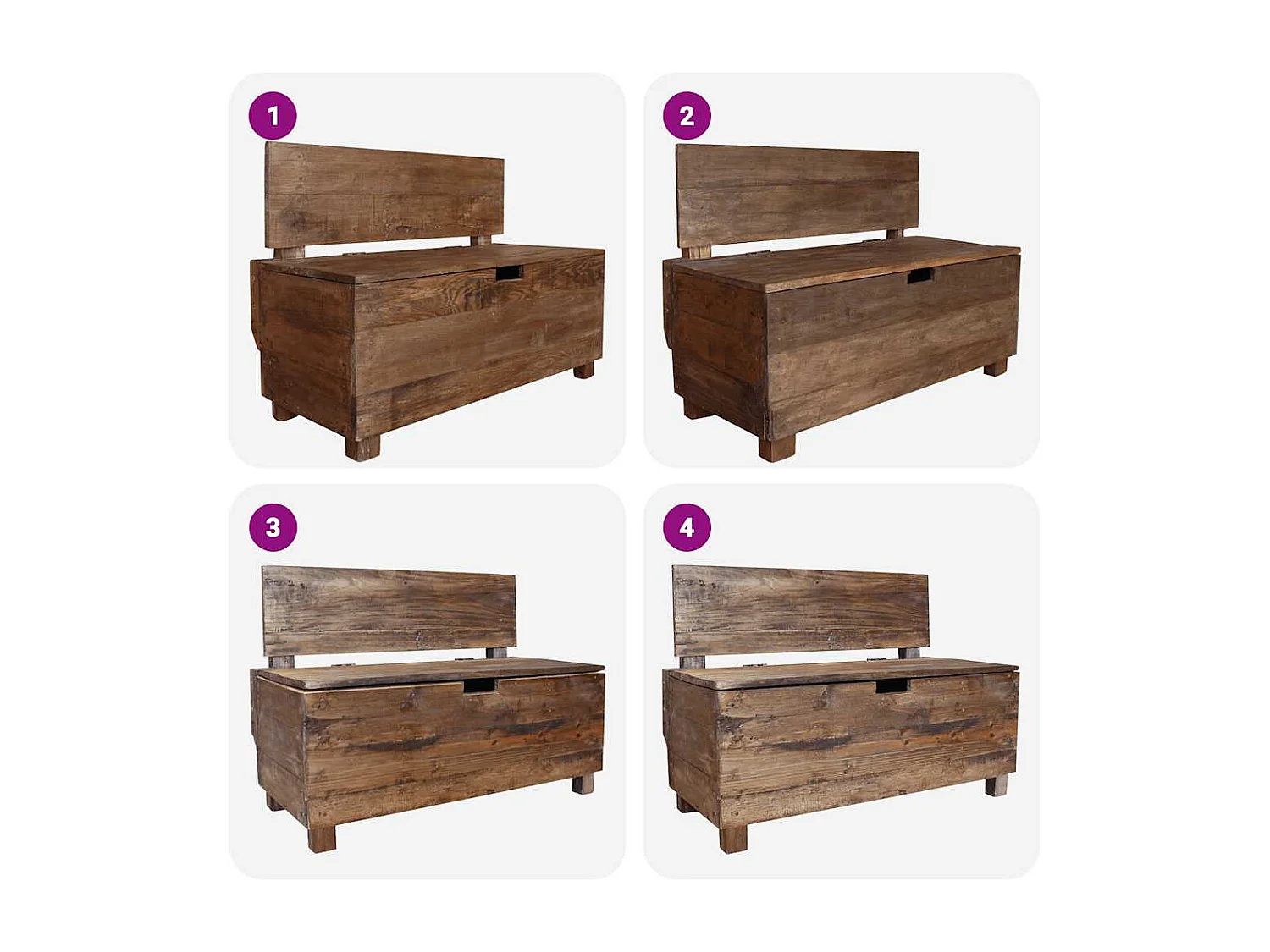 1

2

3

4