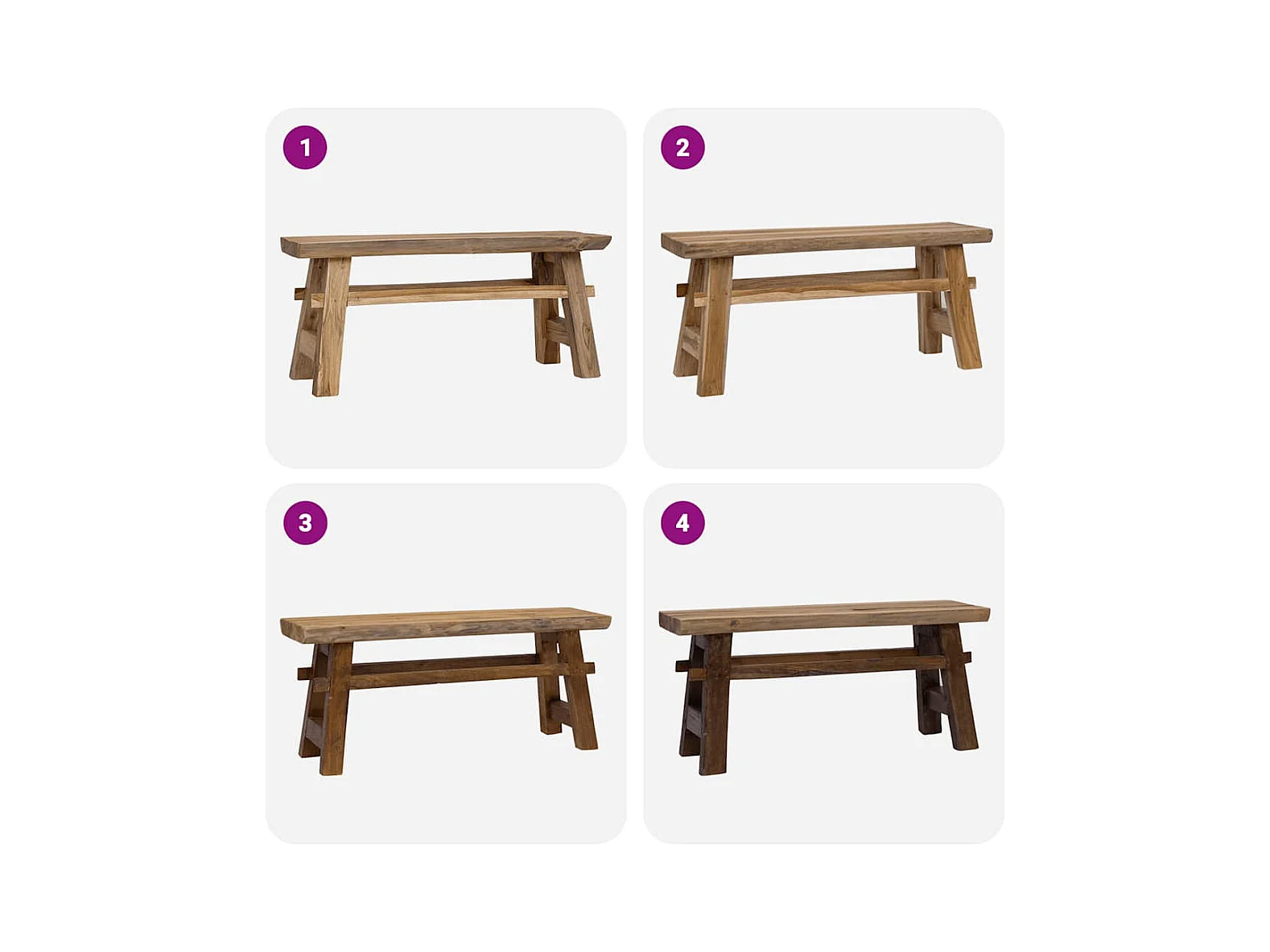 1

2

3

4