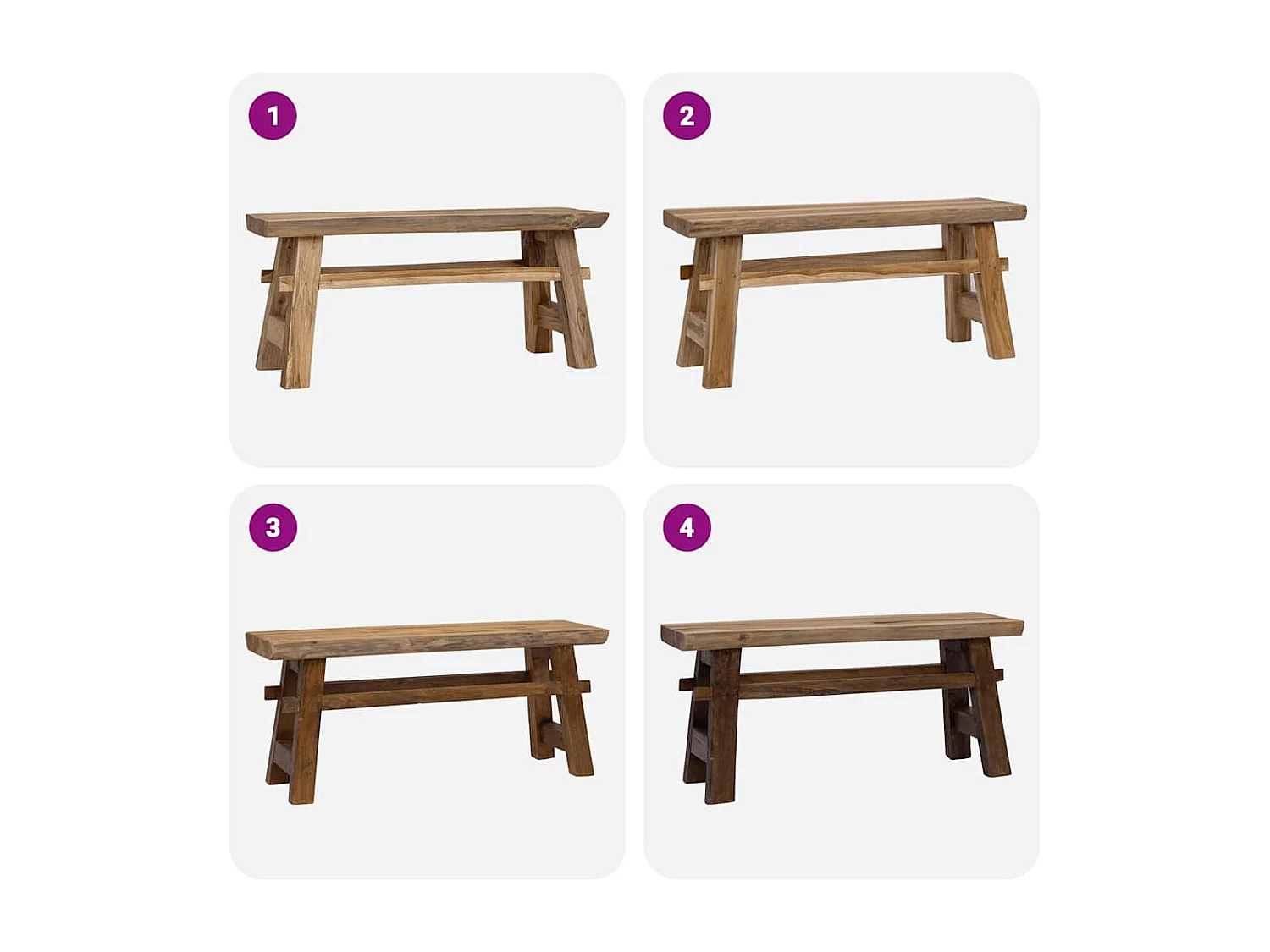 1

2

3

4