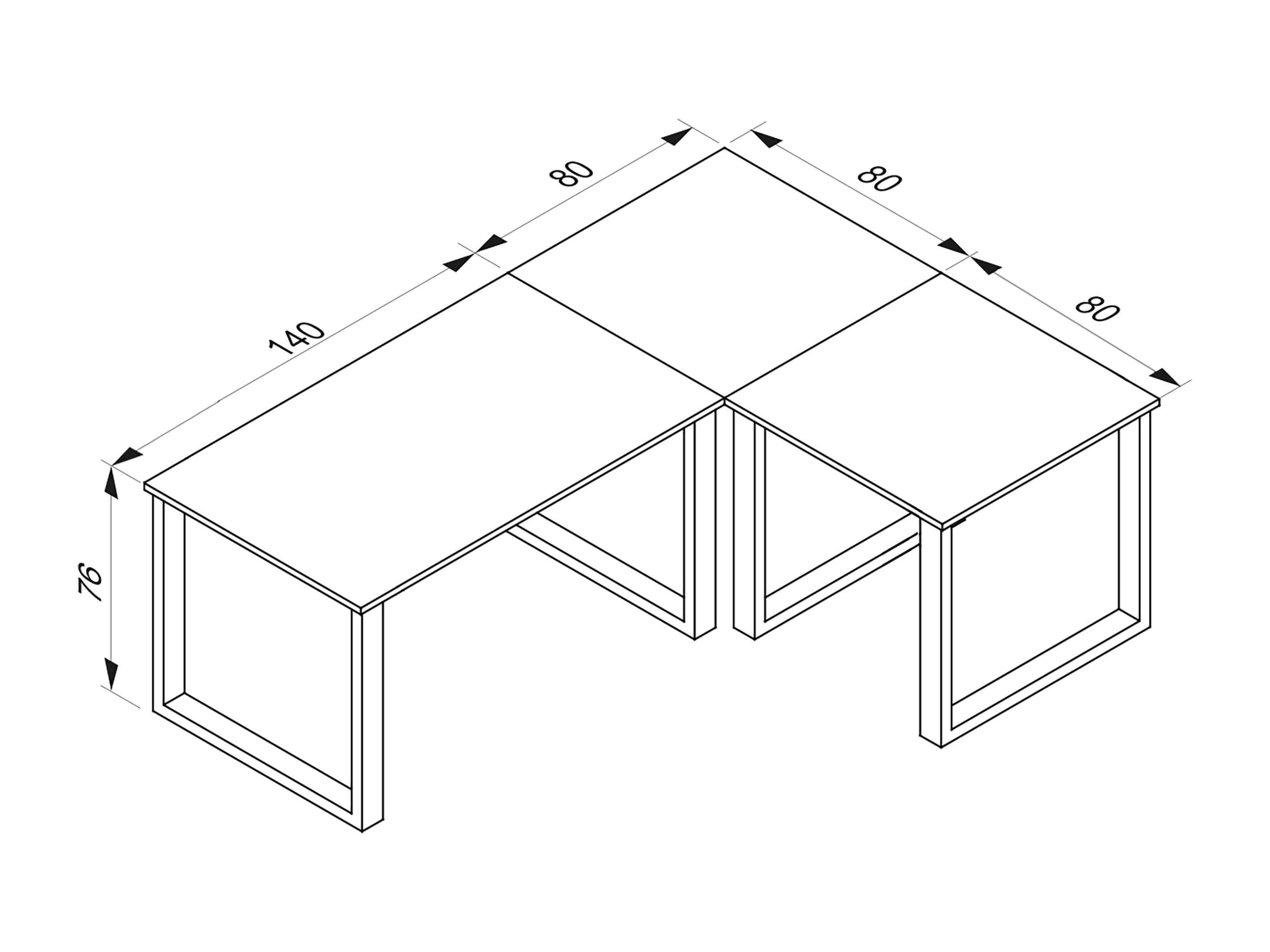 140

80

80

80

76