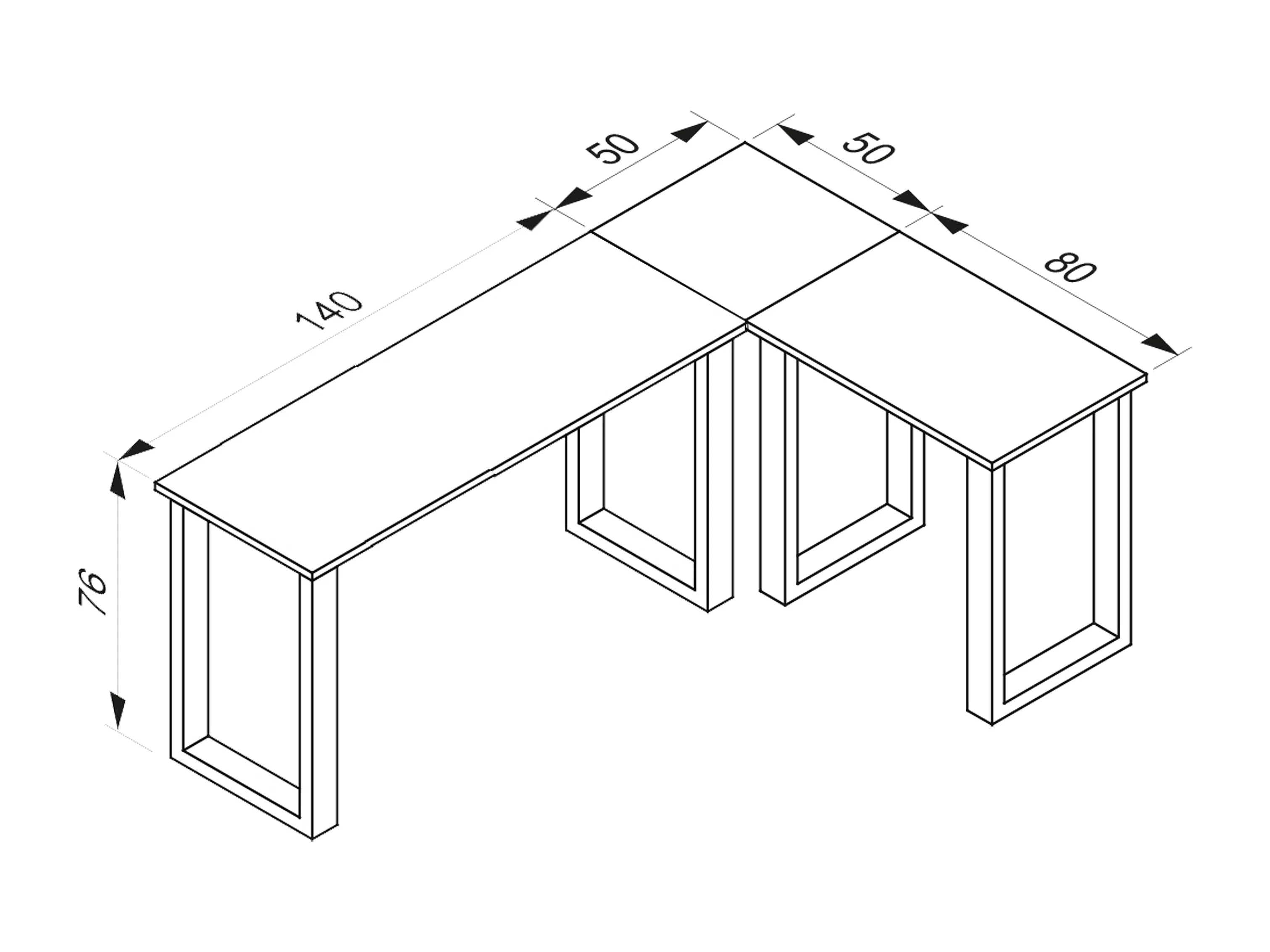 50
50
140
80
76