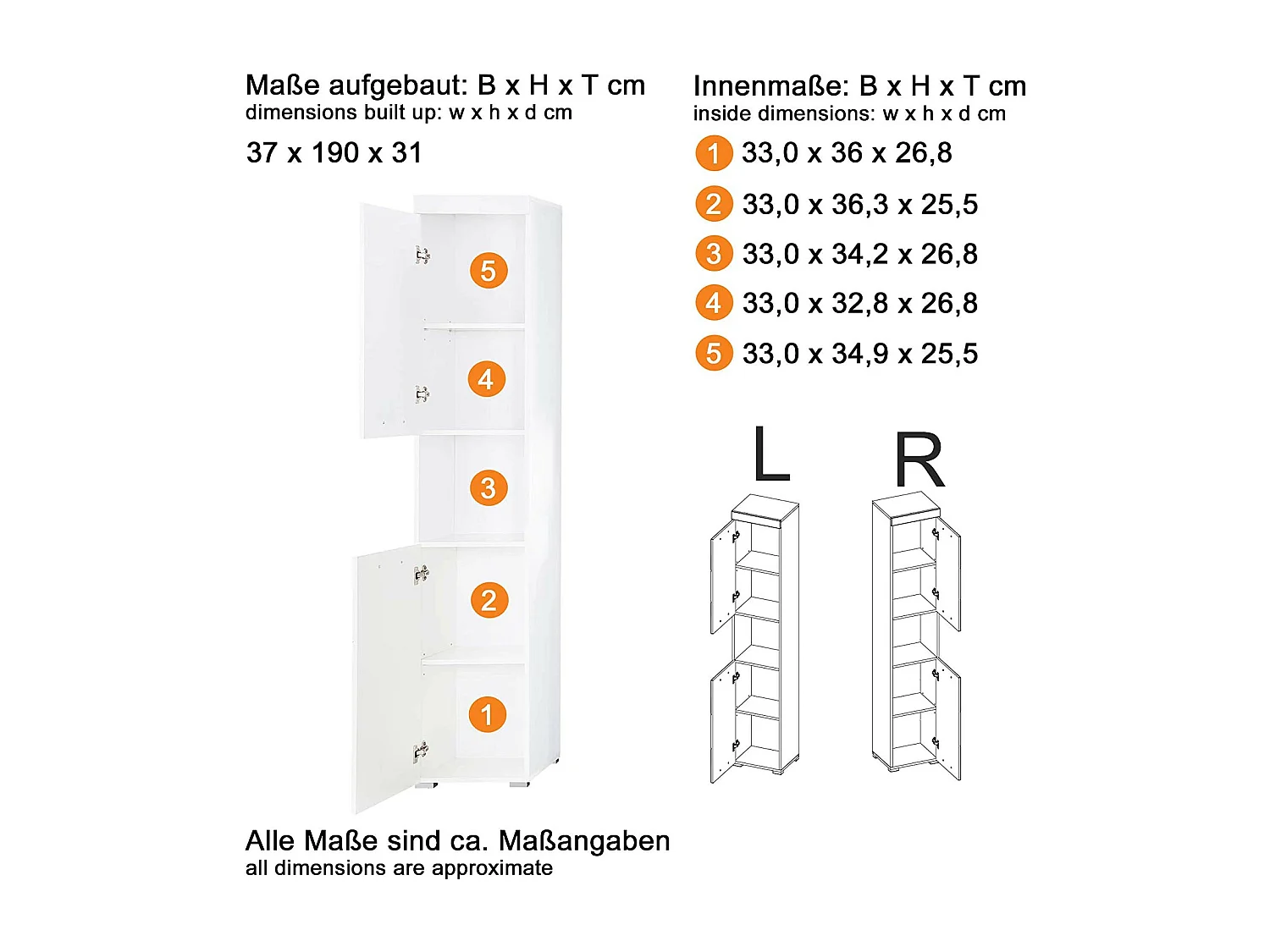 Maße aufgebaut: B x H x T cm
dimensions built up: w x h x d cm

37 x 190 x 31

5
4
3
2
1

Alle Maße sind ca. Maßangaben
all dimensions are approximate

Innenmaße: B x H x T cm
inside dimensions: w x h x d cm

1 33,0 x 36 x 26,8
2 33,0 x 36,3 x 25,5
3 33,0 x 34,2 x 26,8
4 33,0 x 32,8 x 26,8
5 33,0 x 34,9 x 25,5

L
R