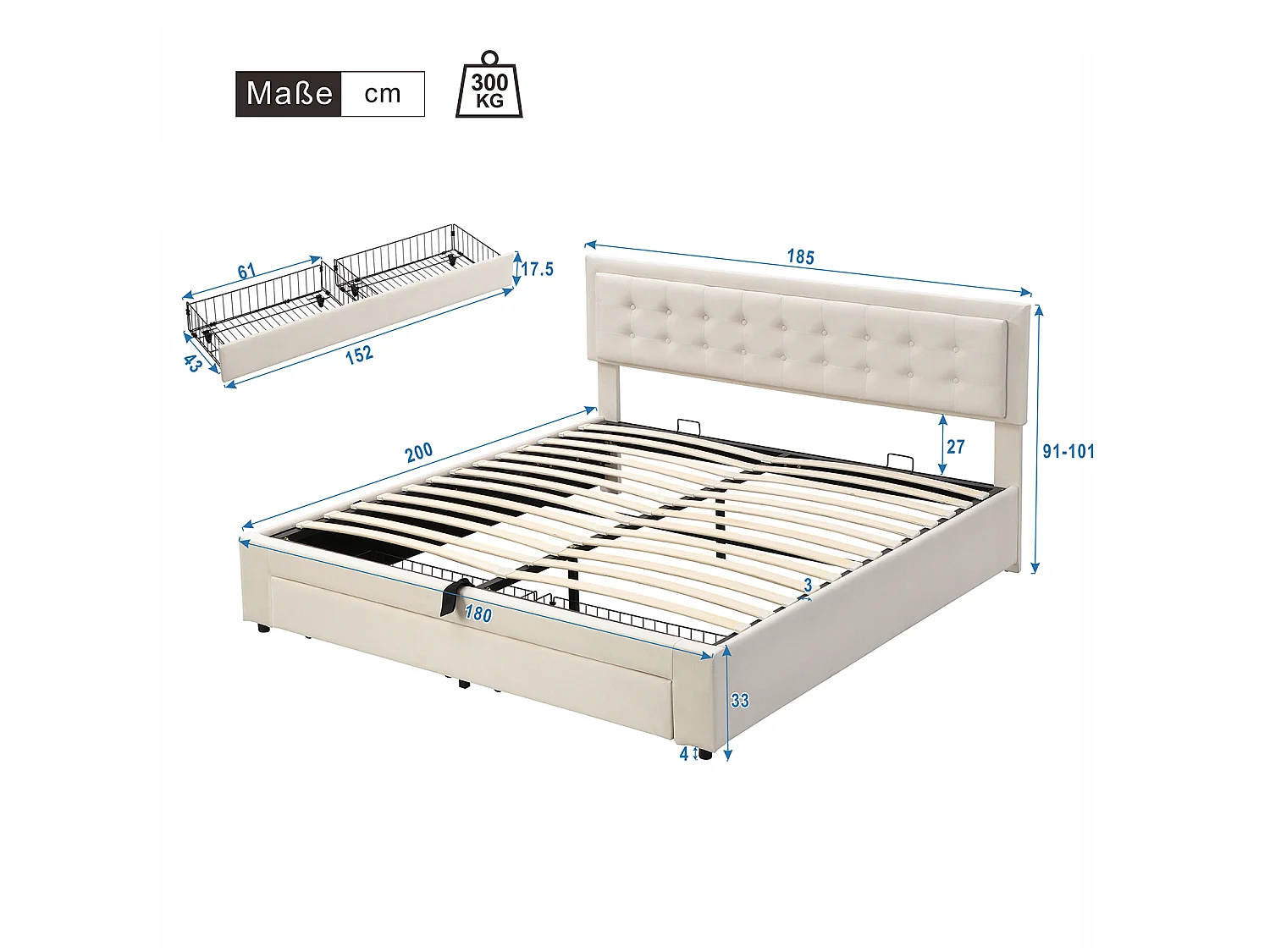 Maße cm

300 KG

61

17.5

43

152

185

200

27

91-101

3

180

33

4