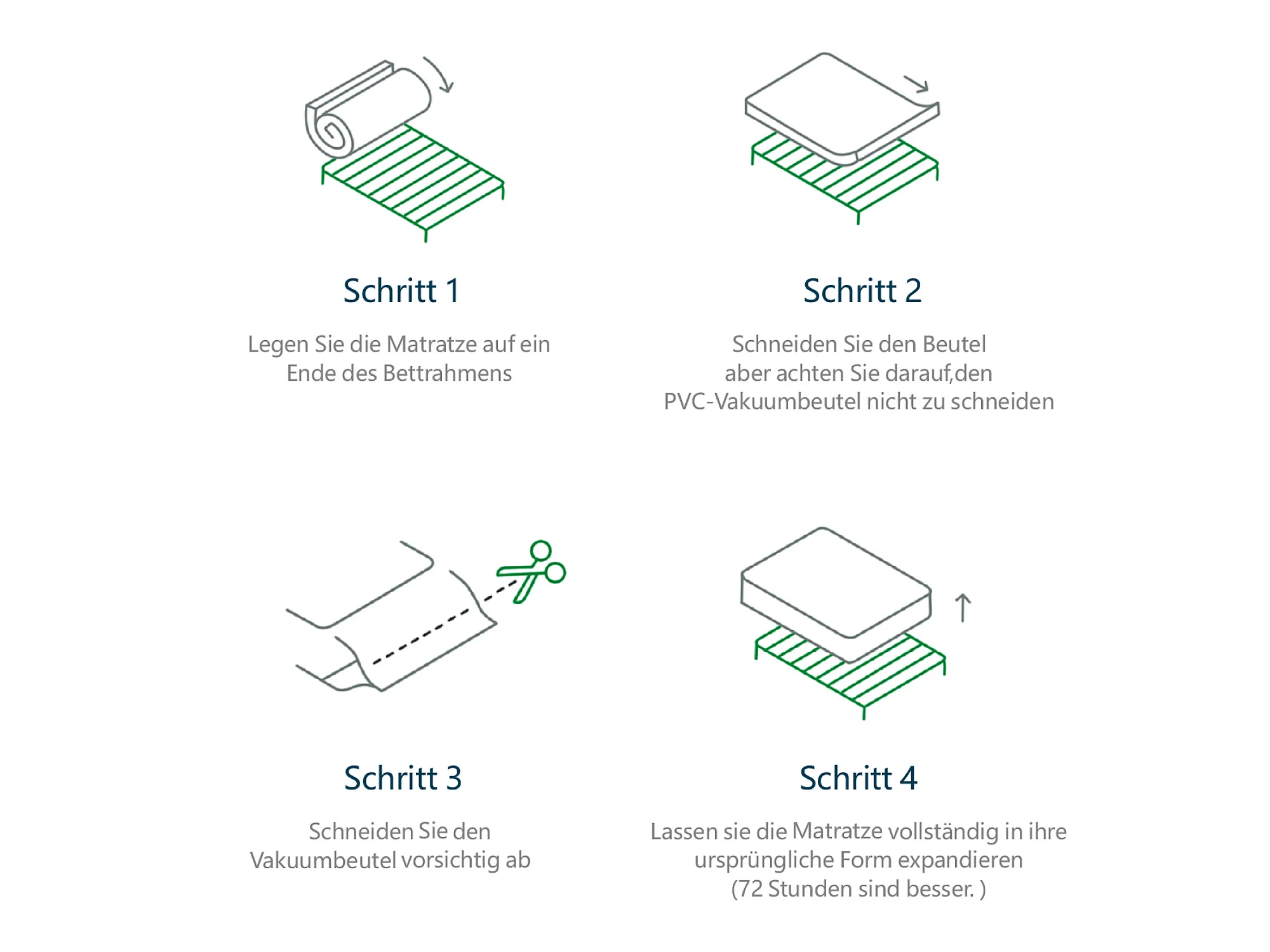 Schritt 1

Legen Sie die Matratze auf ein Ende des Bettrahmens

Schritt 2

Schneiden Sie den Beutel aber achten Sie darauf,den PVC-Vakuumbeutel nicht zu schneiden

Schritt 3

Schneiden Sie den Vakuumbeutel vorsichtig ab

Schritt 4

Lassen sie die Matratze vollständig in ihre ursprüngliche Form expandieren (72 Stunden sind besser. )