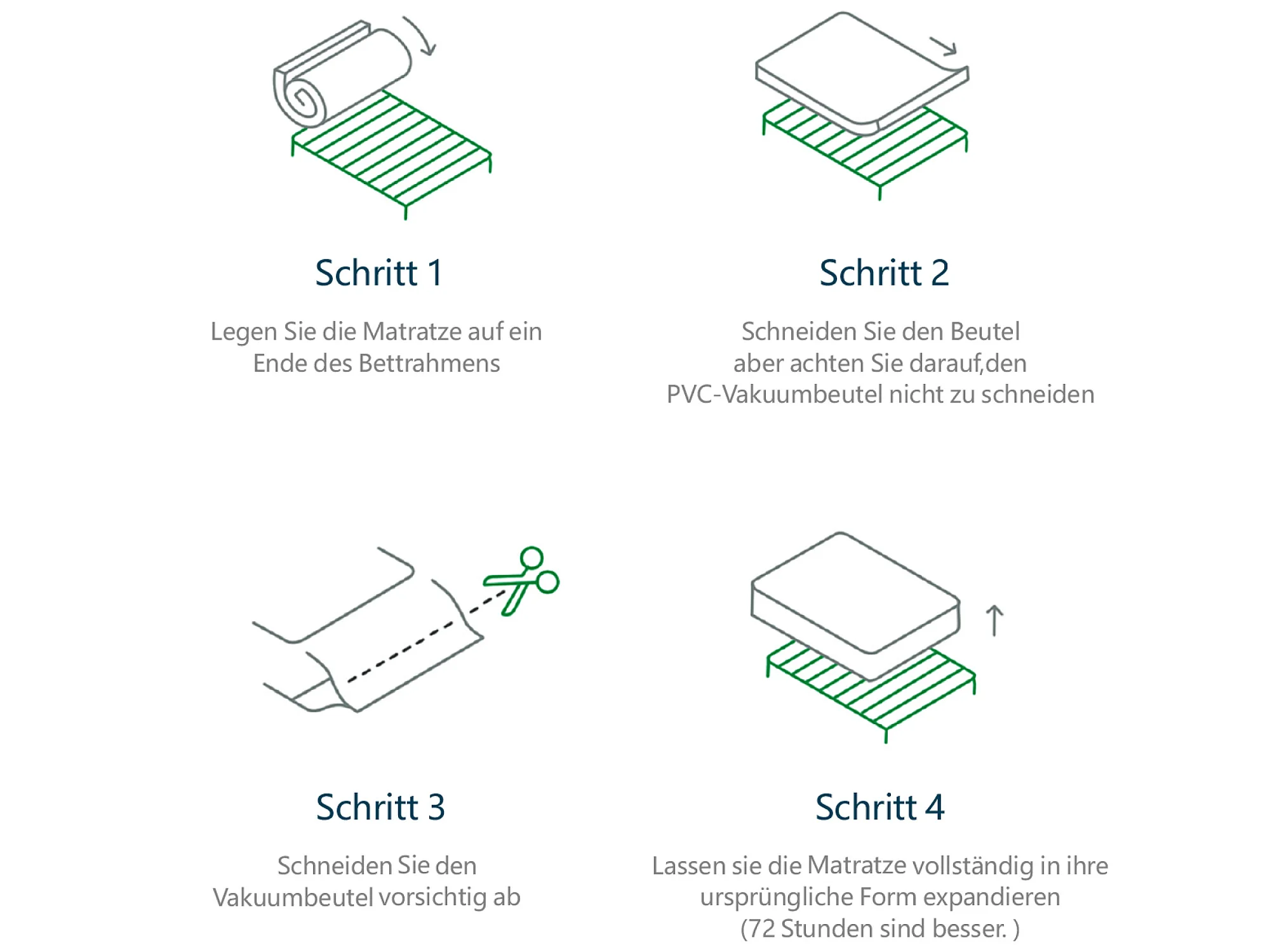 Schritt 1

Legen Sie die Matratze auf ein Ende des Bettrahmens

Schritt 2

Schneiden Sie den Beutel aber achten Sie darauf,den PVC-Vakuumbeutel nicht zu schneiden

Schritt 3

Schneiden Sie den Vakuumbeutel vorsichtig ab

Schritt 4

Lassen sie die Matratze vollständig in ihre ursprüngliche Form expandieren (72 Stunden sind besser. )