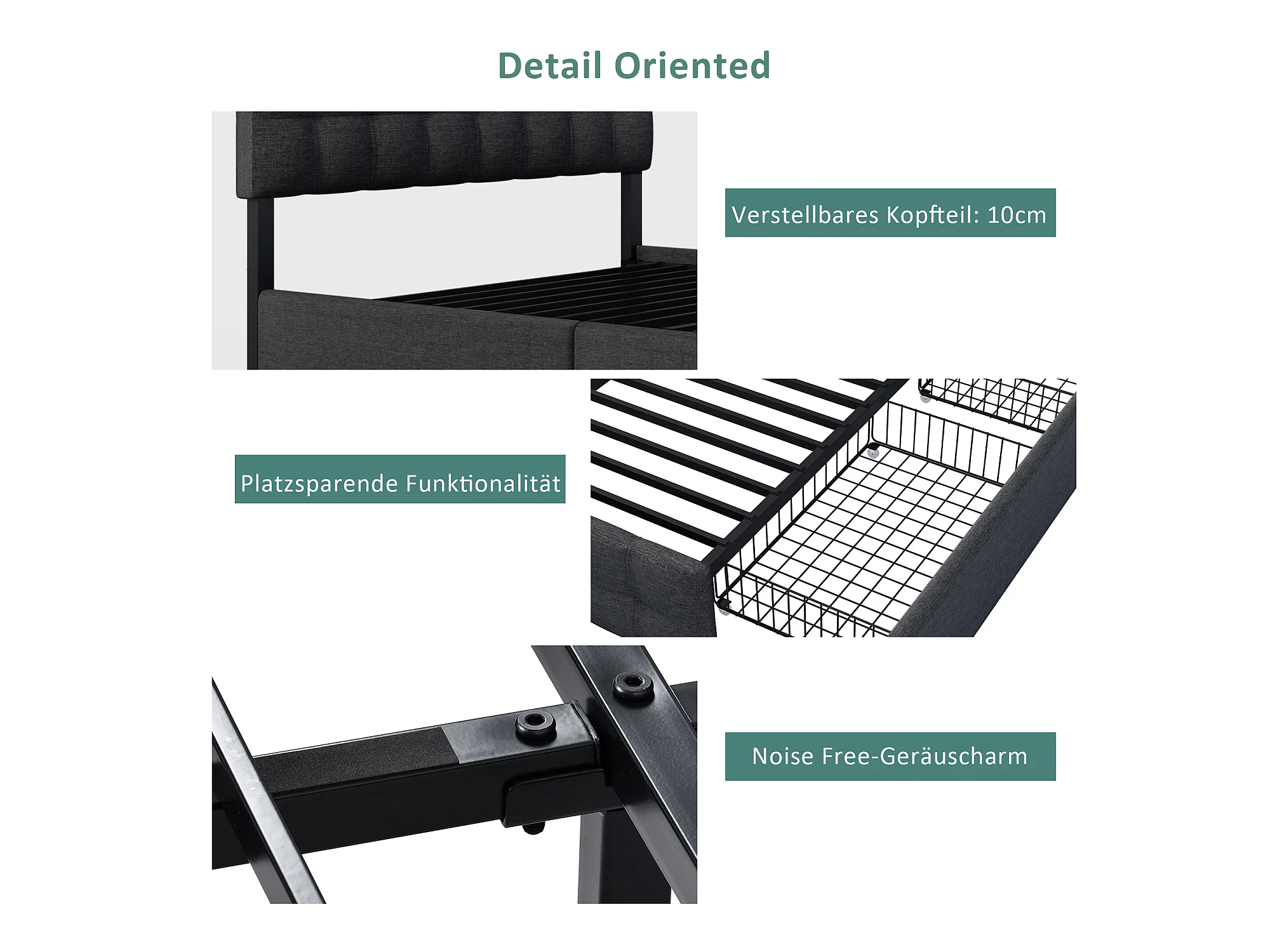 Detail Oriented

Verstellbares Kopfteil: 10cm

Platzsparende Funktionalität

Noise Free-Geräuscharm