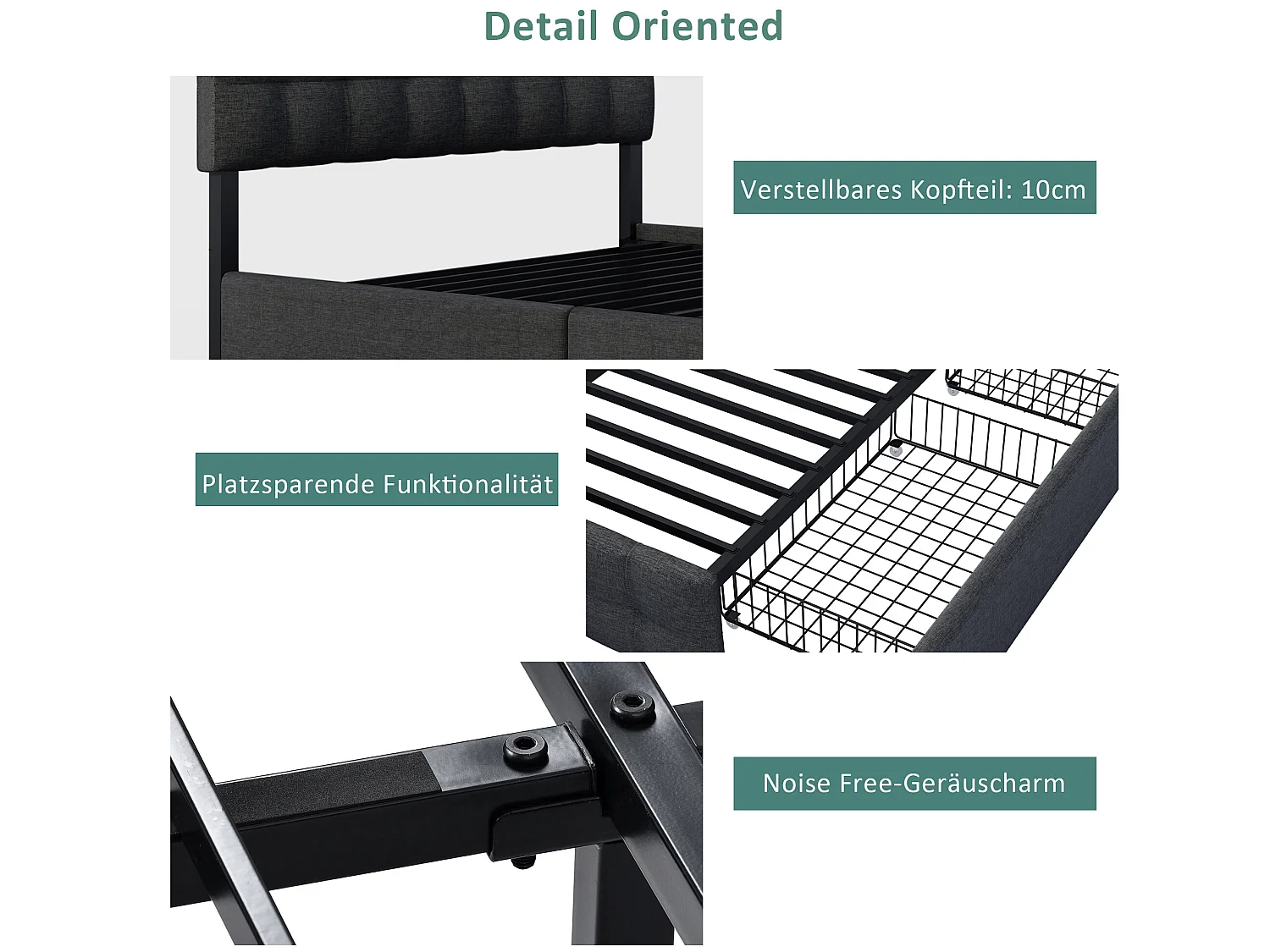 Detail Oriented

Verstellbares Kopfteil: 10cm

Platzsparende Funktionalität

Noise Free-Geräuscharm