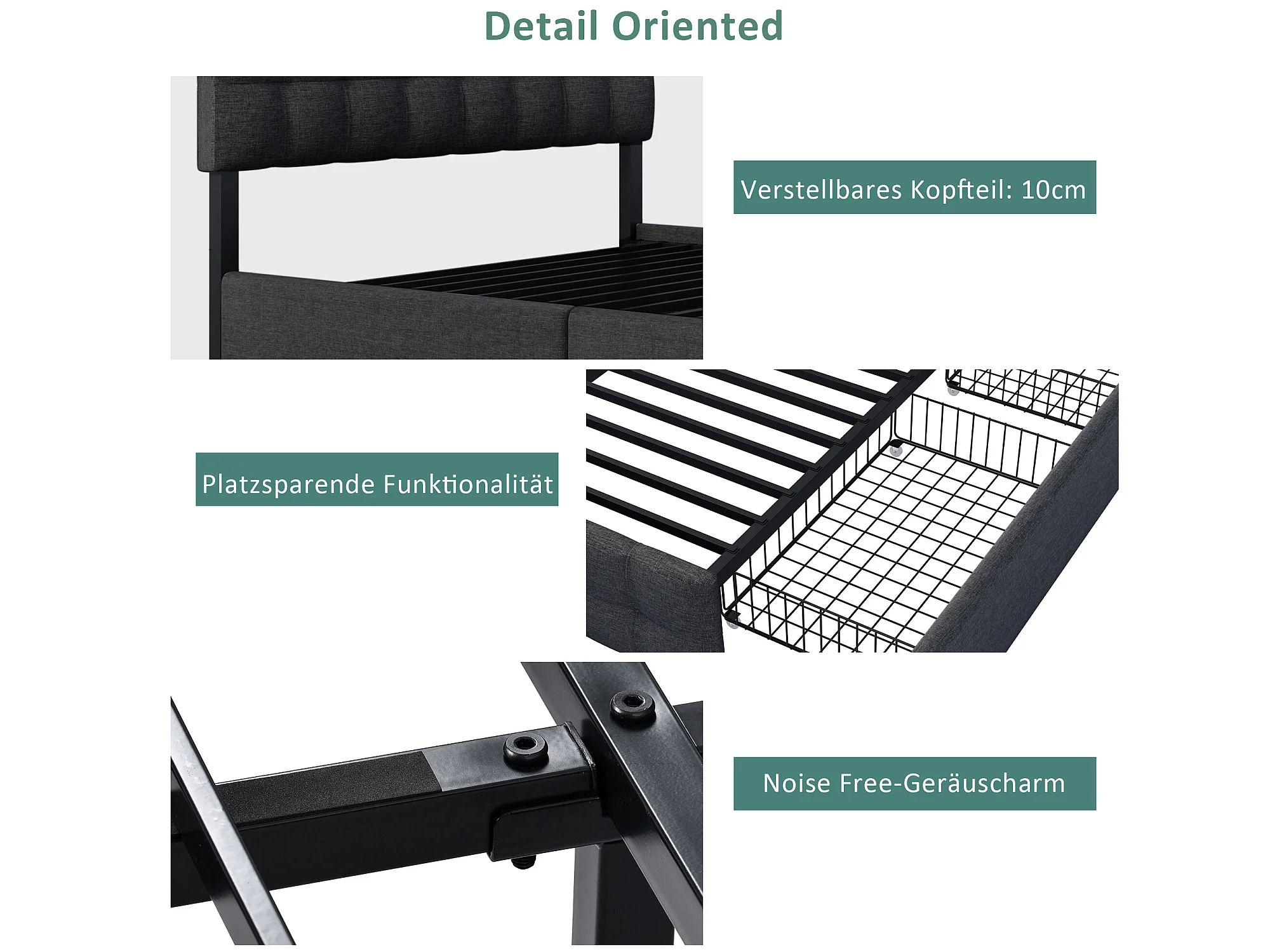 Detail Oriented

Verstellbares Kopfteil: 10cm

Platzsparende Funktionalität

Noise Free-Geräuscharm