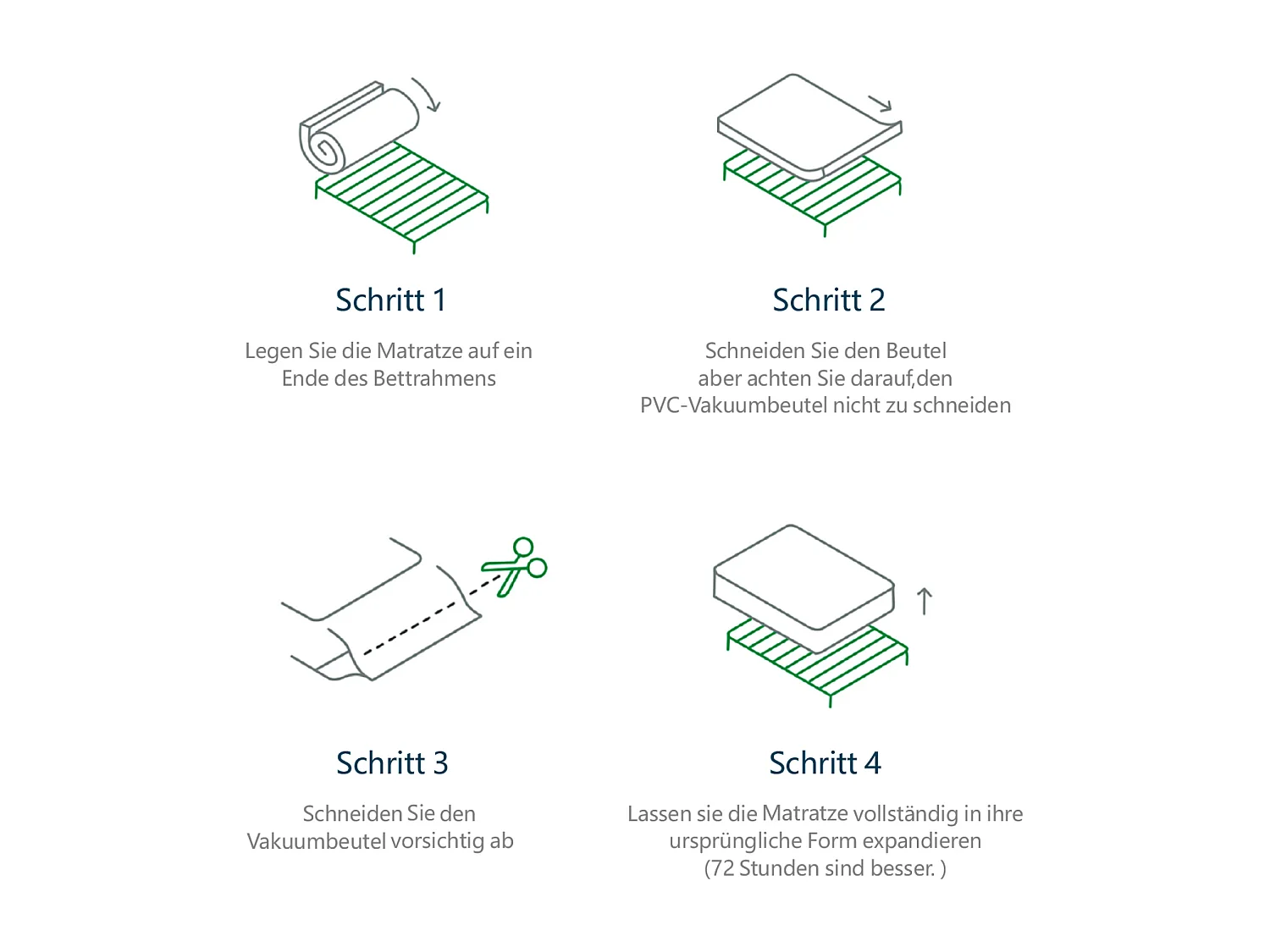 Schritt 1

Legen Sie die Matratze auf ein Ende des Bettrahmens

Schritt 2

Schneiden Sie den Beutel aber achten Sie darauf,den PVC-Vakuumbeutel nicht zu schneiden

Schritt 3

Schneiden Sie den Vakuumbeutel vorsichtig ab

Schritt 4

Lassen sie die Matratze vollständig in ihre ursprüngliche Form expandieren (72 Stunden sind besser. )