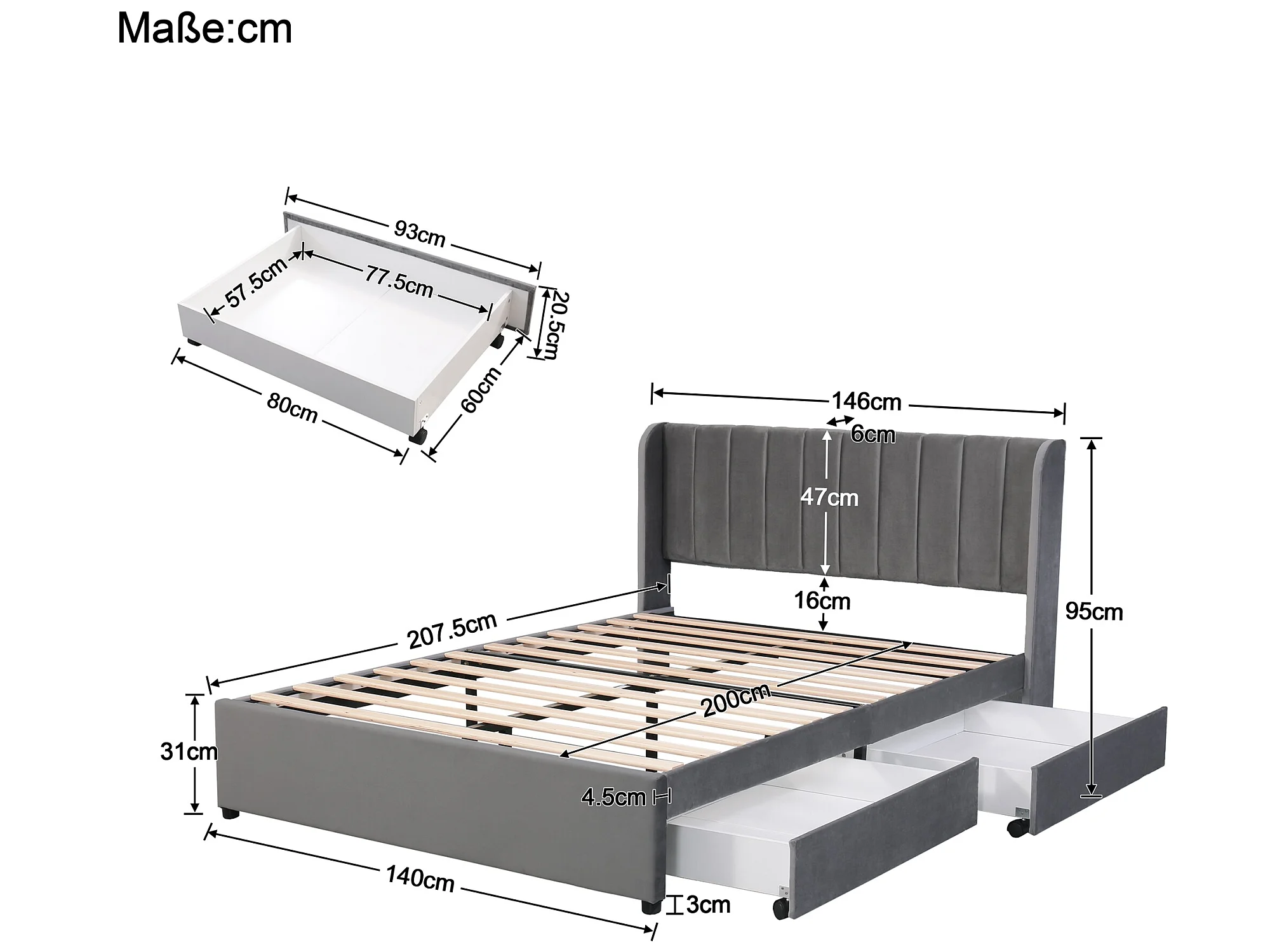 Maße:cm

93cm
57.5cm
77.5cm
20.5cm
80cm
60cm

146cm
6cm
47cm
16cm
95cm
207.5cm
200cm
31cm
4.5cm
140cm
3cm