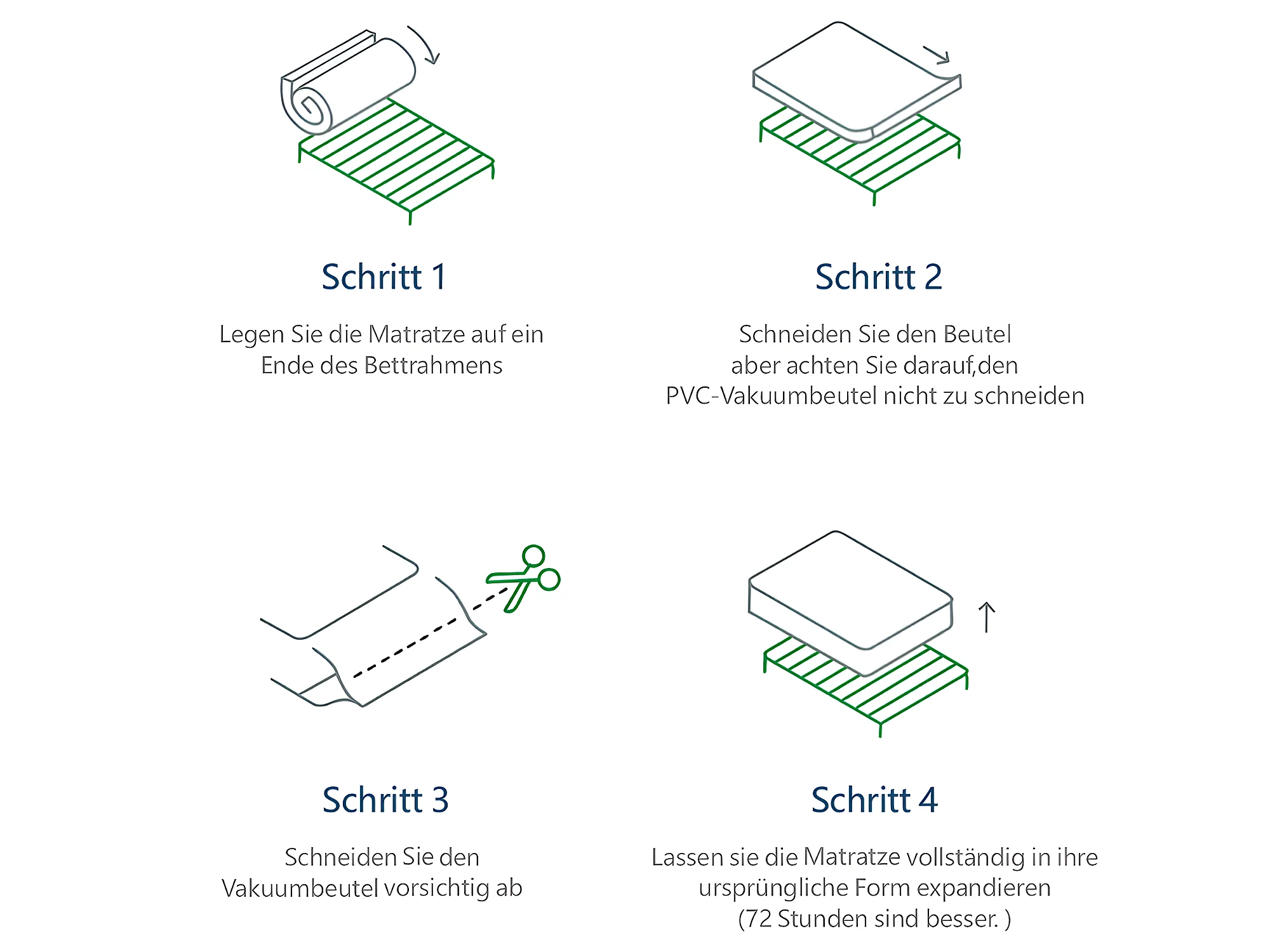 Schritt 1

Legen Sie die Matratze auf ein Ende des Bettrahmens

Schritt 2

Schneiden Sie den Beutel aber achten Sie darauf,den PVC-Vakuumbeutel nicht zu schneiden

Schritt 3

Schneiden Sie den Vakuumbeutel vorsichtig ab

Schritt 4

Lassen sie die Matratze vollständig in ihre ursprüngliche Form expandieren (72 Stunden sind besser. )