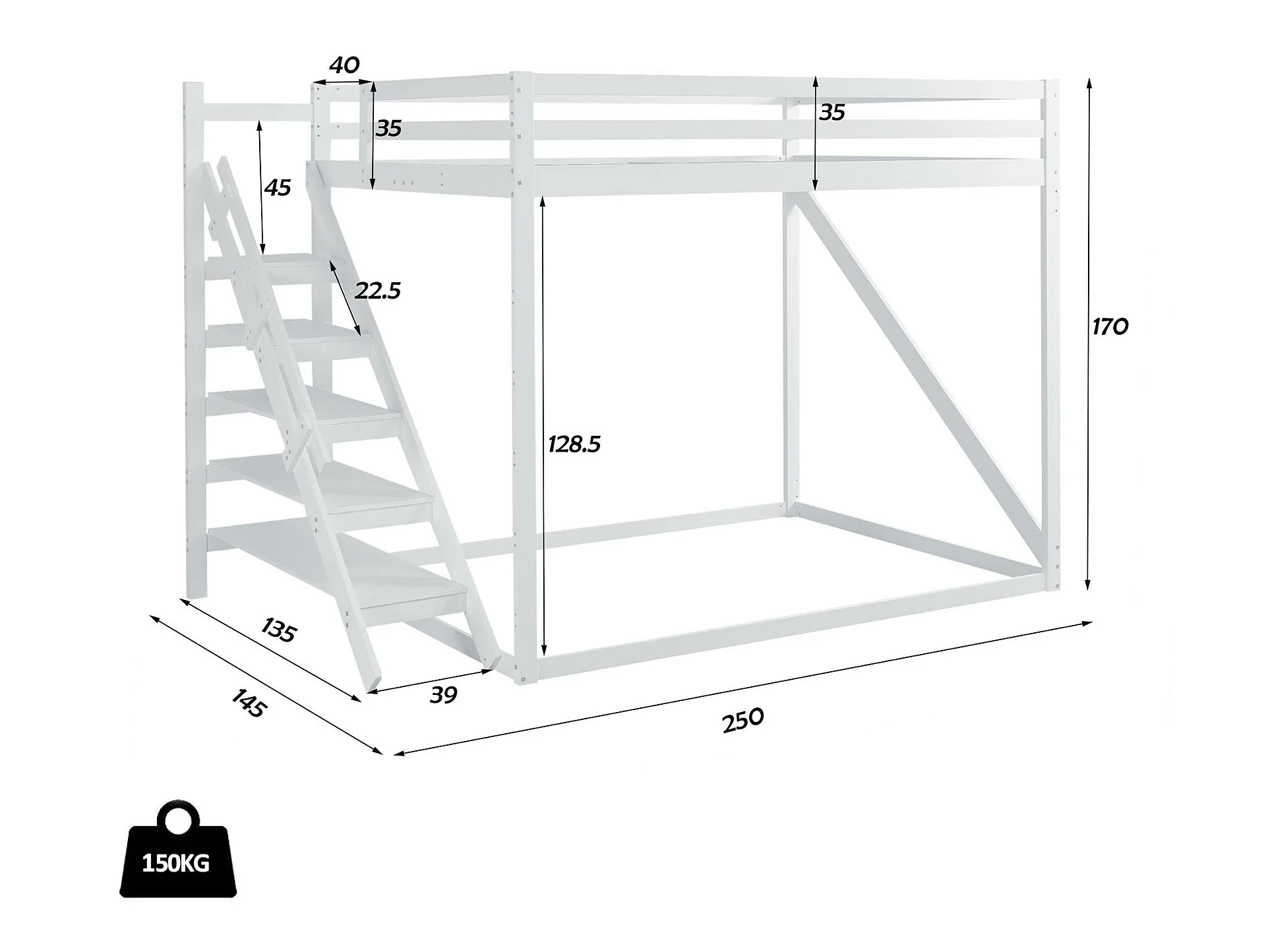 40
35
35
45
22.5
170
128.5
135
145
39
250
150KG