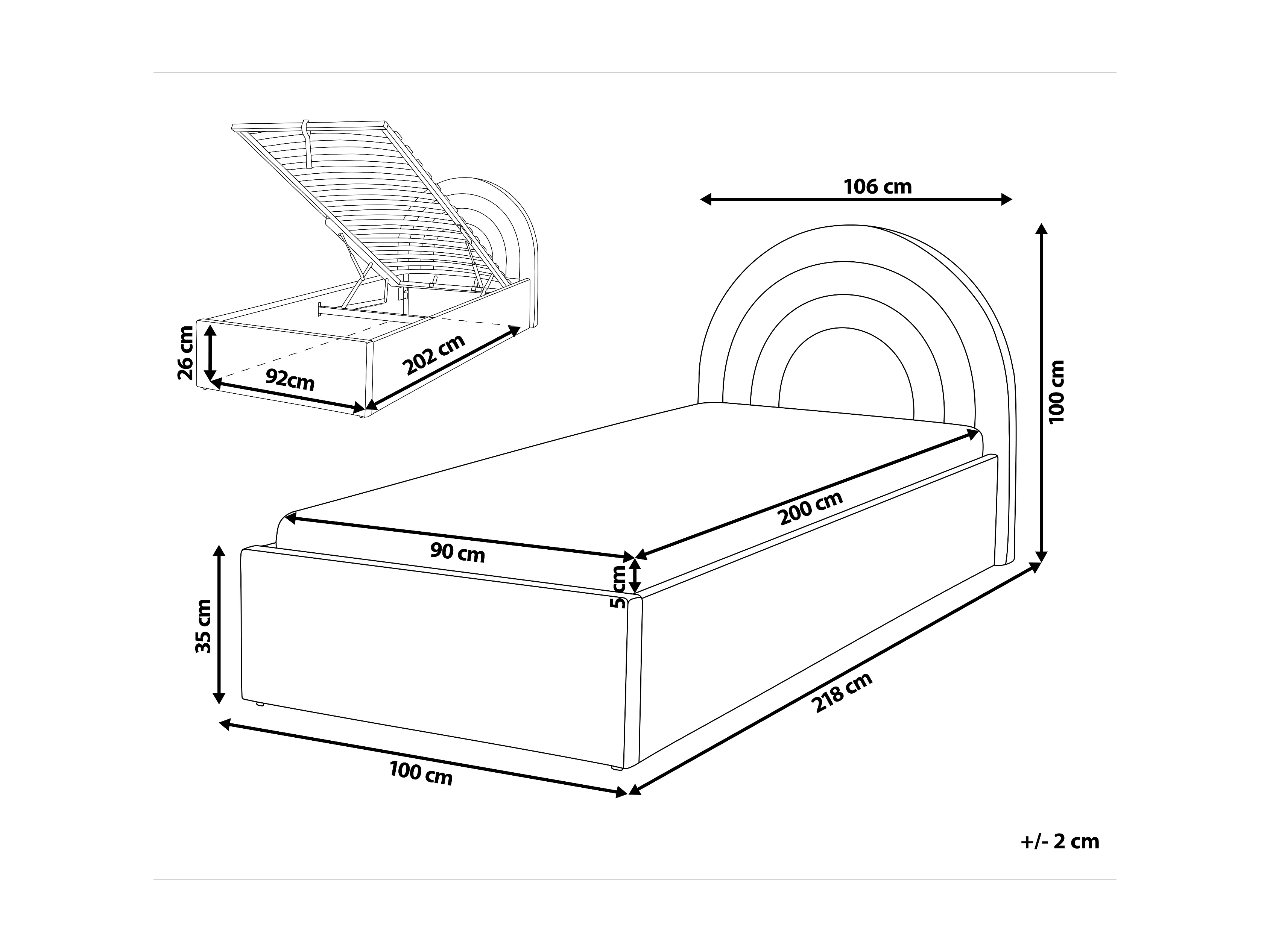 26 cm
92cm
202 cm
106 cm
100 cm
200 cm
90 cm
5 cm
35 cm
218 cm
100 cm
+/- 2 cm