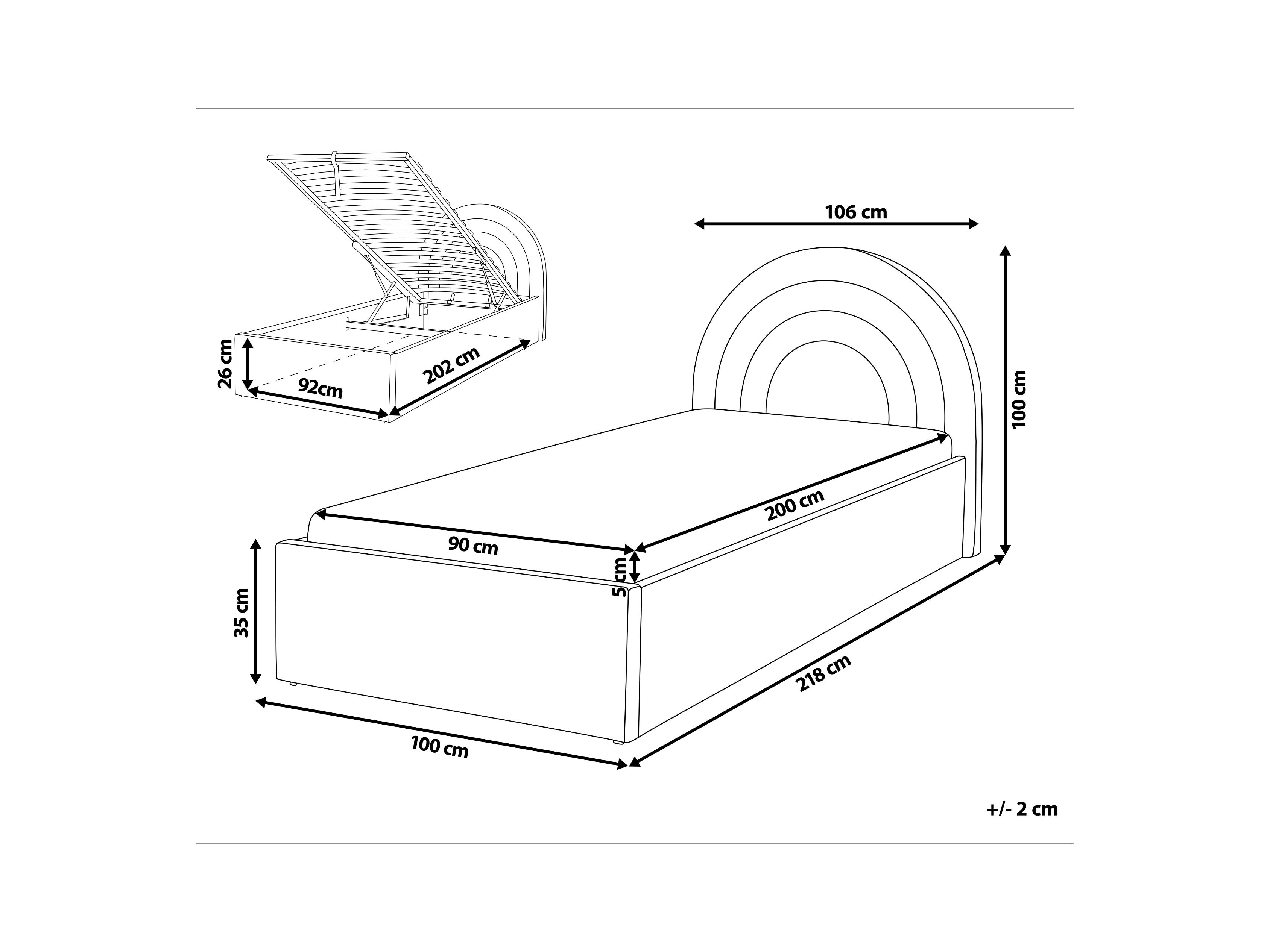 26 cm
92cm
202 cm
106 cm
100 cm
200 cm
90 cm
5 cm
35 cm
218 cm
100 cm
+/- 2 cm