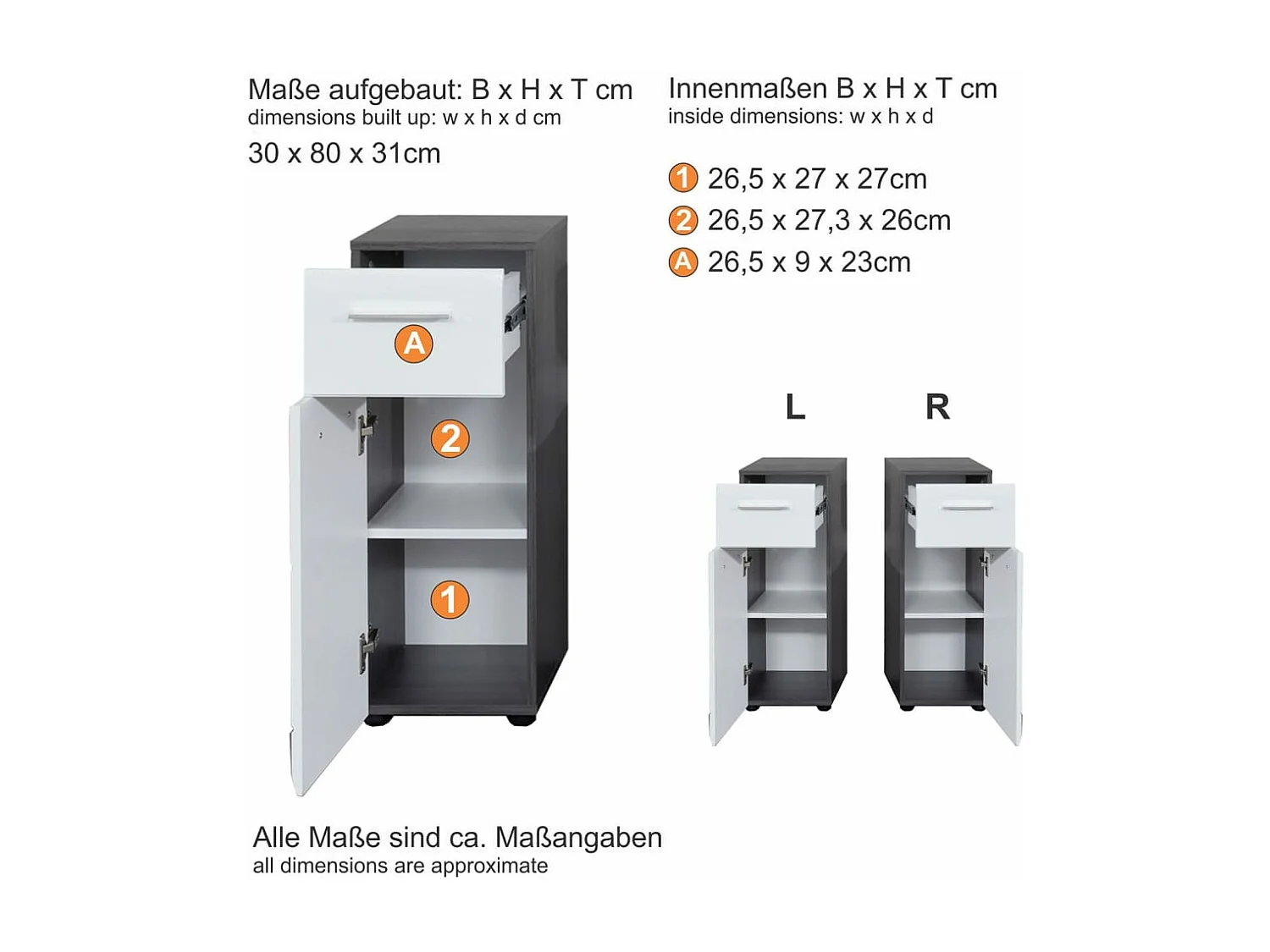 Maße aufgebaut: B x H x T cm
dimensions built up: w x h x d cm
30 x 80 x 31cm

Innenmaßen B x H x T cm
inside dimensions: w x h x d

1 26,5 x 27 x 27cm
2 26,5 x 27,3 x 26cm
A 26,5 x 9 x 23cm

A

2

1

L

R

Alle Maße sind ca. Maßangaben
all dimensions are approximate