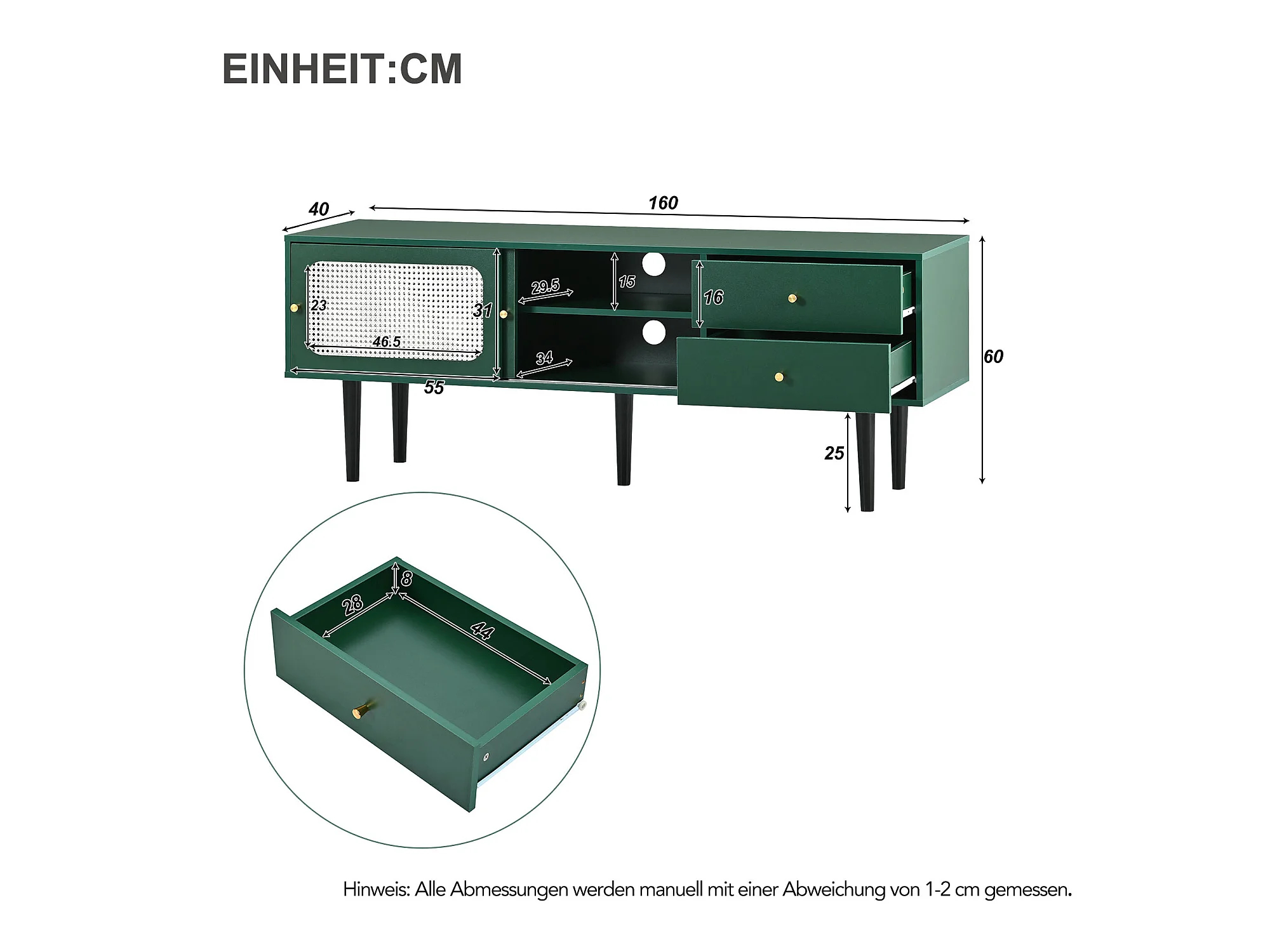 EINHEIT:CM

40

160

23

31

46.5

55

29.5

15

34

16

60

25

8

28

44

Hinweis: Alle Abmessungen werden manuell mit einer Abweichung von 1-2 cm gemessen.