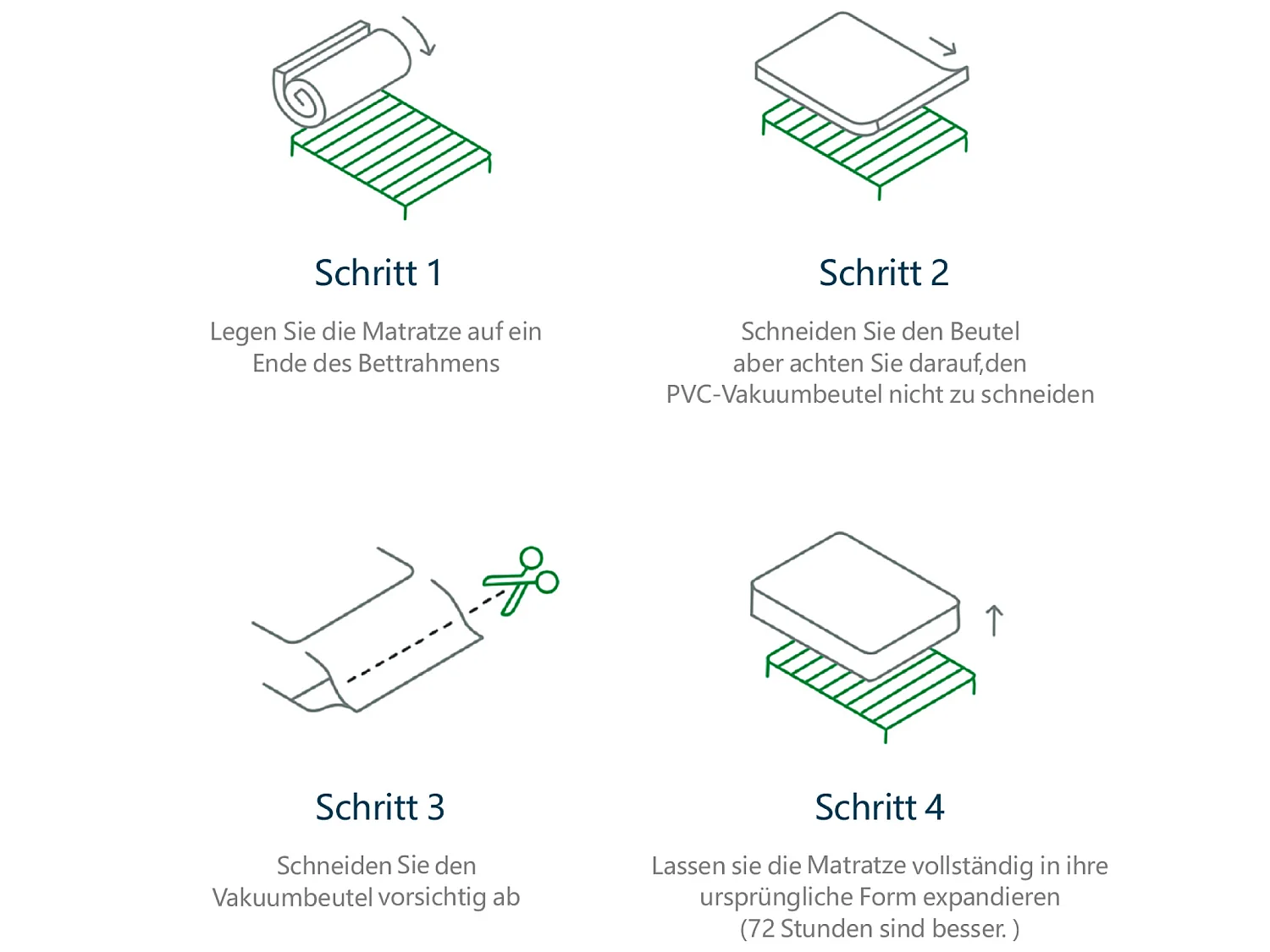 Schritt 1

Legen Sie die Matratze auf ein Ende des Bettrahmens

Schritt 2

Schneiden Sie den Beutel aber achten Sie darauf,den PVC-Vakuumbeutel nicht zu schneiden

Schritt 3

Schneiden Sie den Vakuumbeutel vorsichtig ab

Schritt 4

Lassen sie die Matratze vollständig in ihre ursprüngliche Form expandieren (72 Stunden sind besser. )