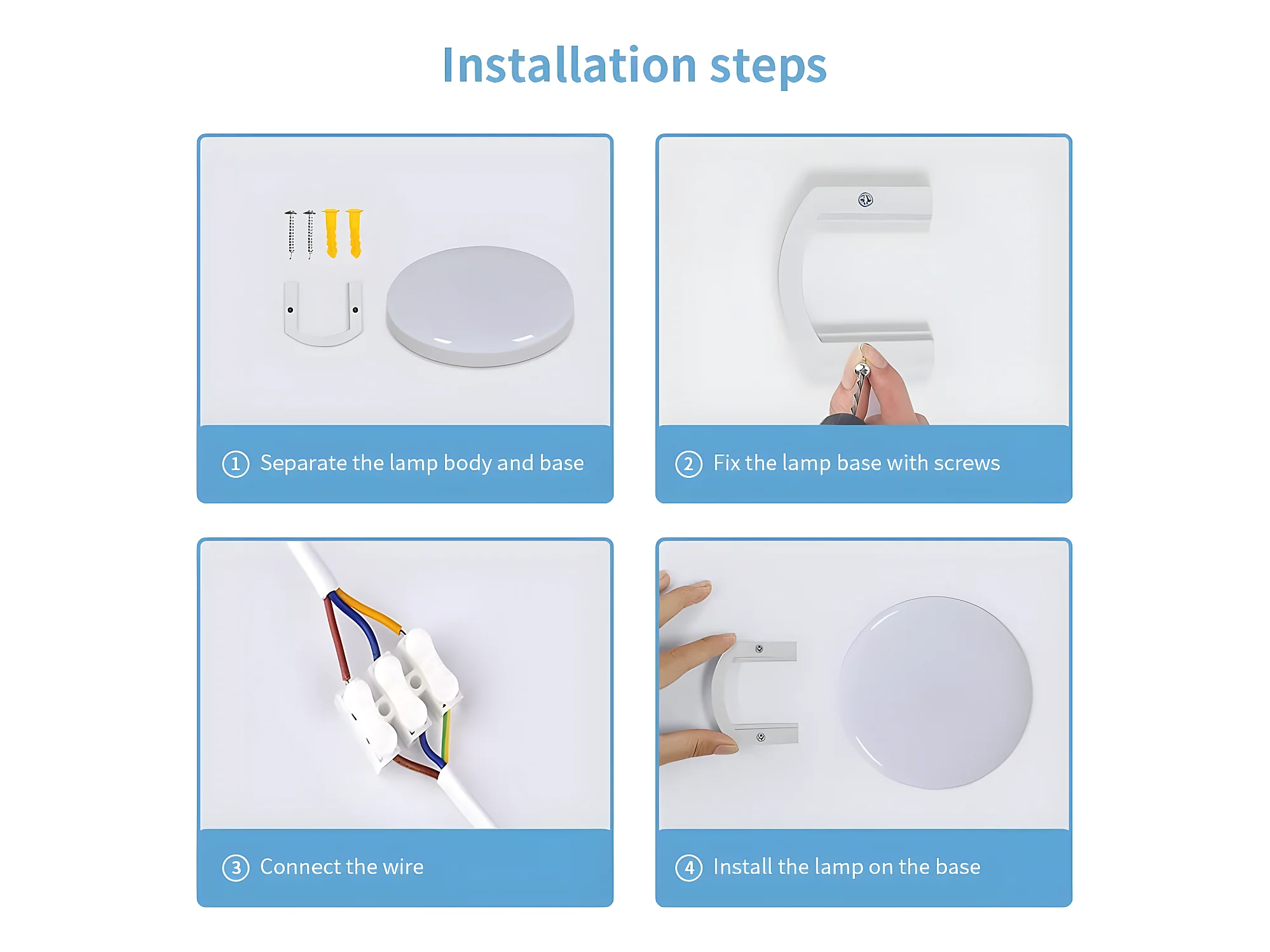 Installation steps

① Separate the lamp body and base

② Fix the lamp base with screws

③ Connect the wire

④ Install the lamp on the base