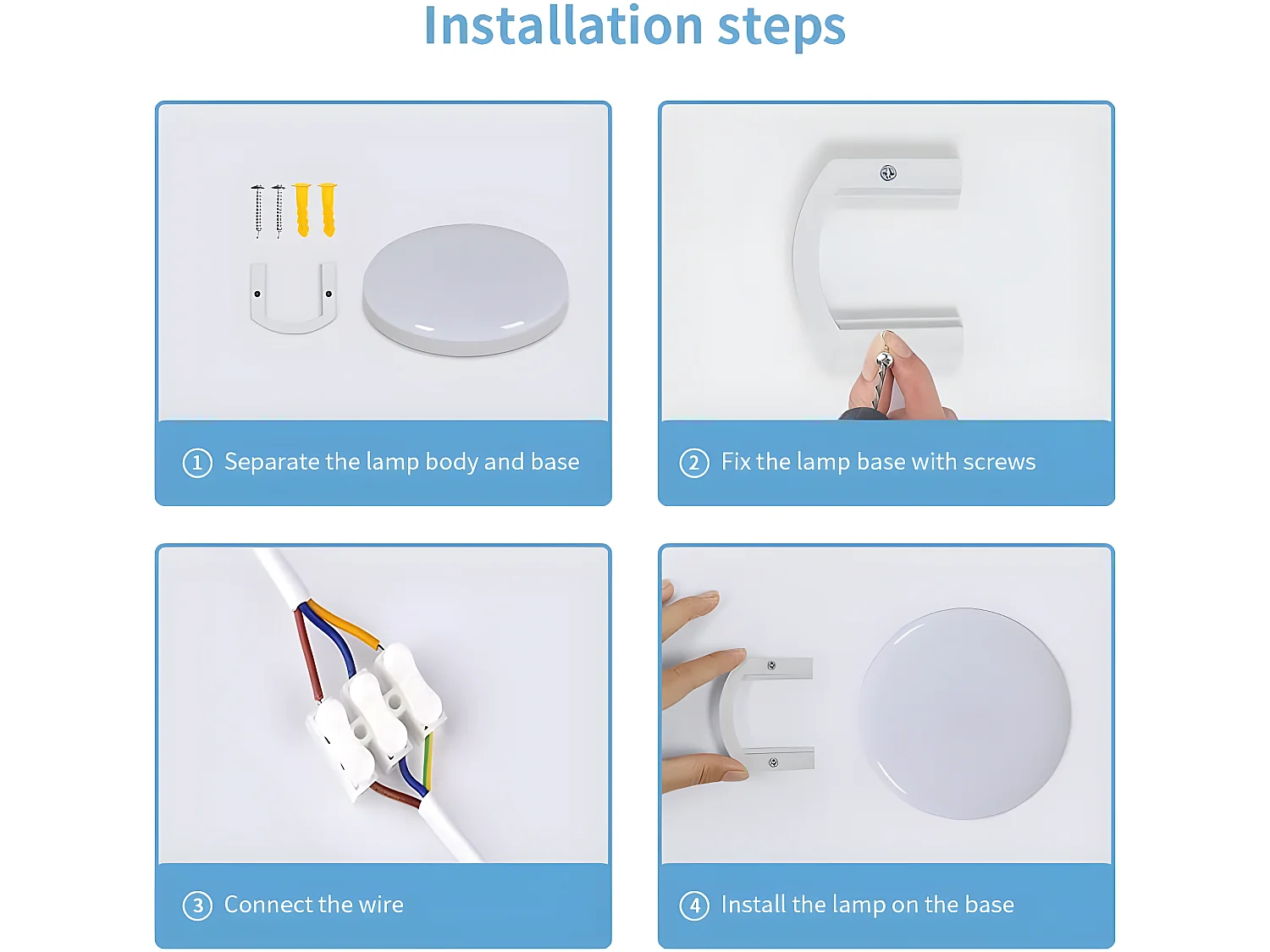 Installation steps

① Separate the lamp body and base

② Fix the lamp base with screws

③ Connect the wire

④ Install the lamp on the base