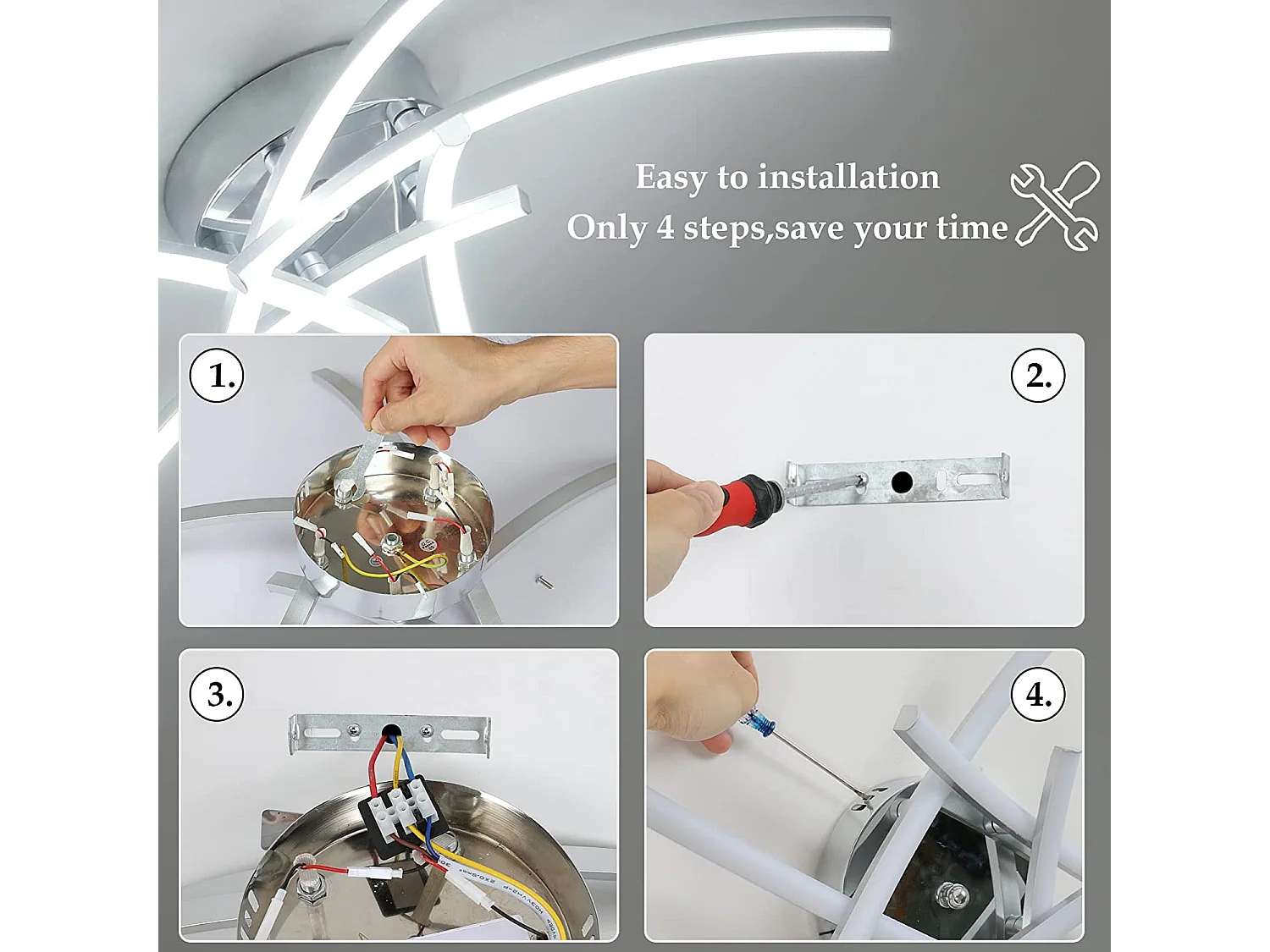 Easy to installation
Only 4 steps,save your time

1.

2.

3.

4.