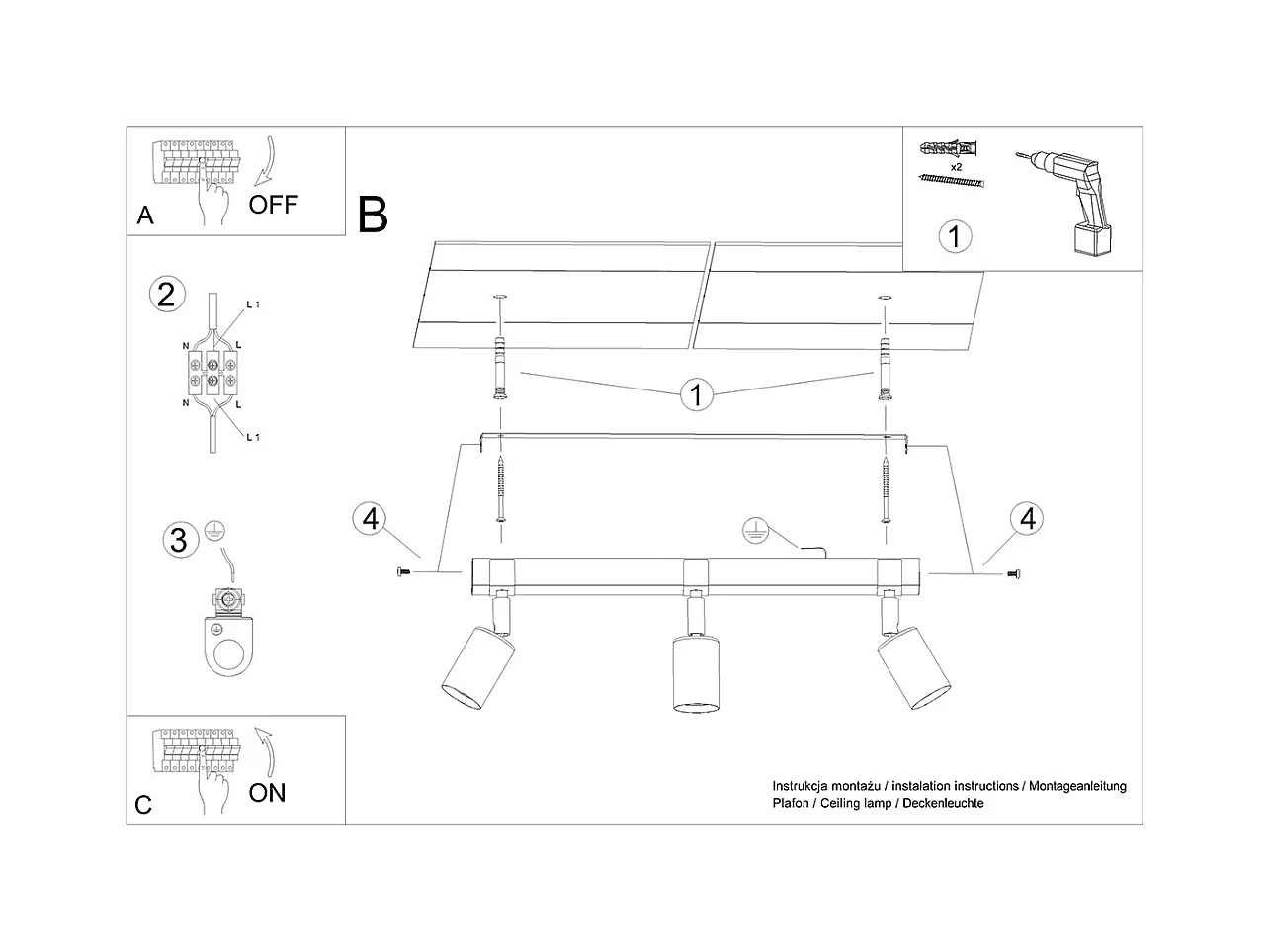 A
OFF

B

x2

1

2
L 1
N
L
N
L
L 1

1

3

4

4

C
ON

Instrukcja montażu / instalation instructions / Montageanleitung
Plafon / Ceiling lamp / Deckenleuchte