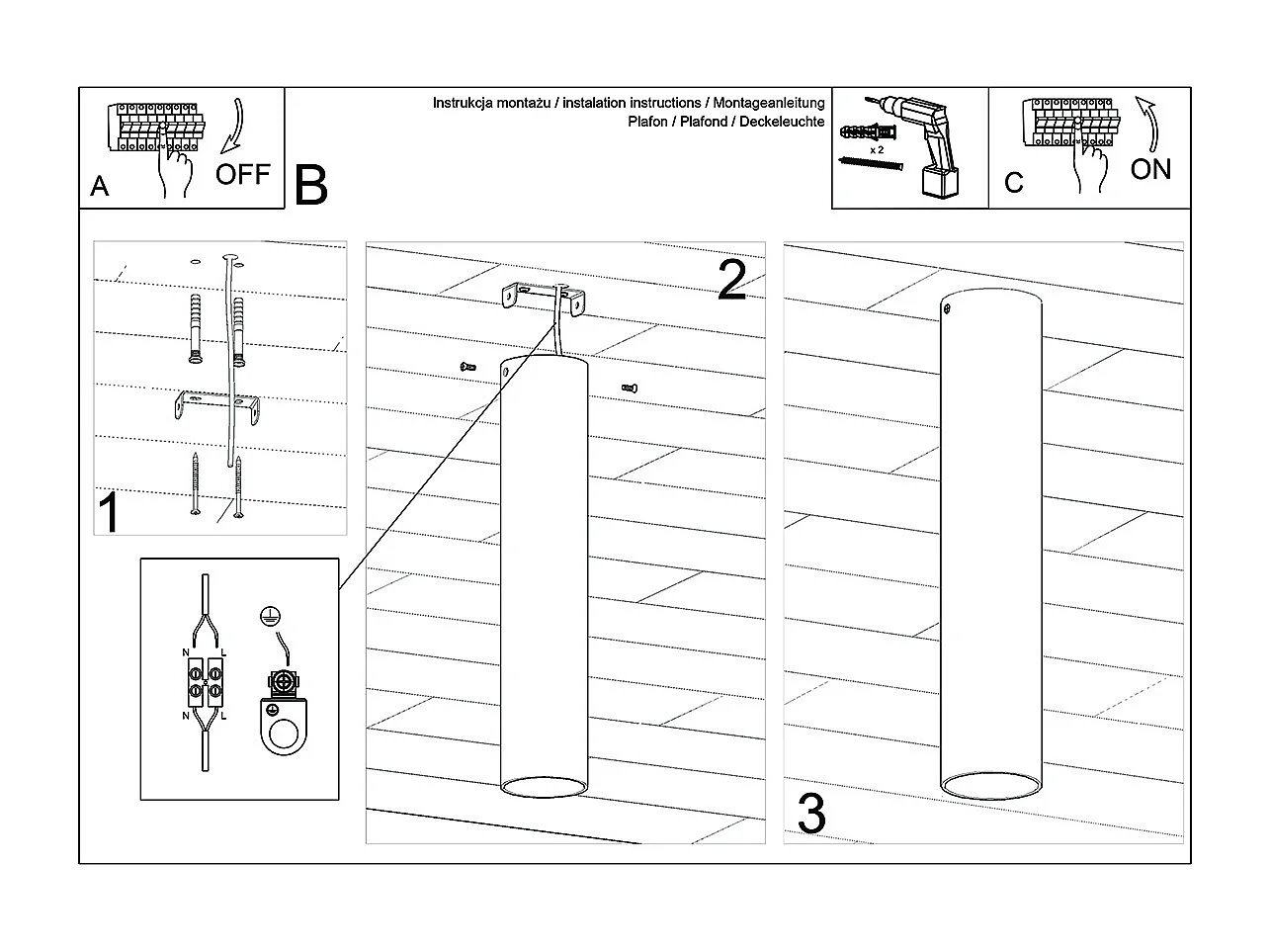 A
OFF
B
Instrukcja montażu / instalation instructions / Montageanleitung
Plafon / Plafond / Deckeleuchte
x 2
C
ON
1
N
L
N
L
2
3