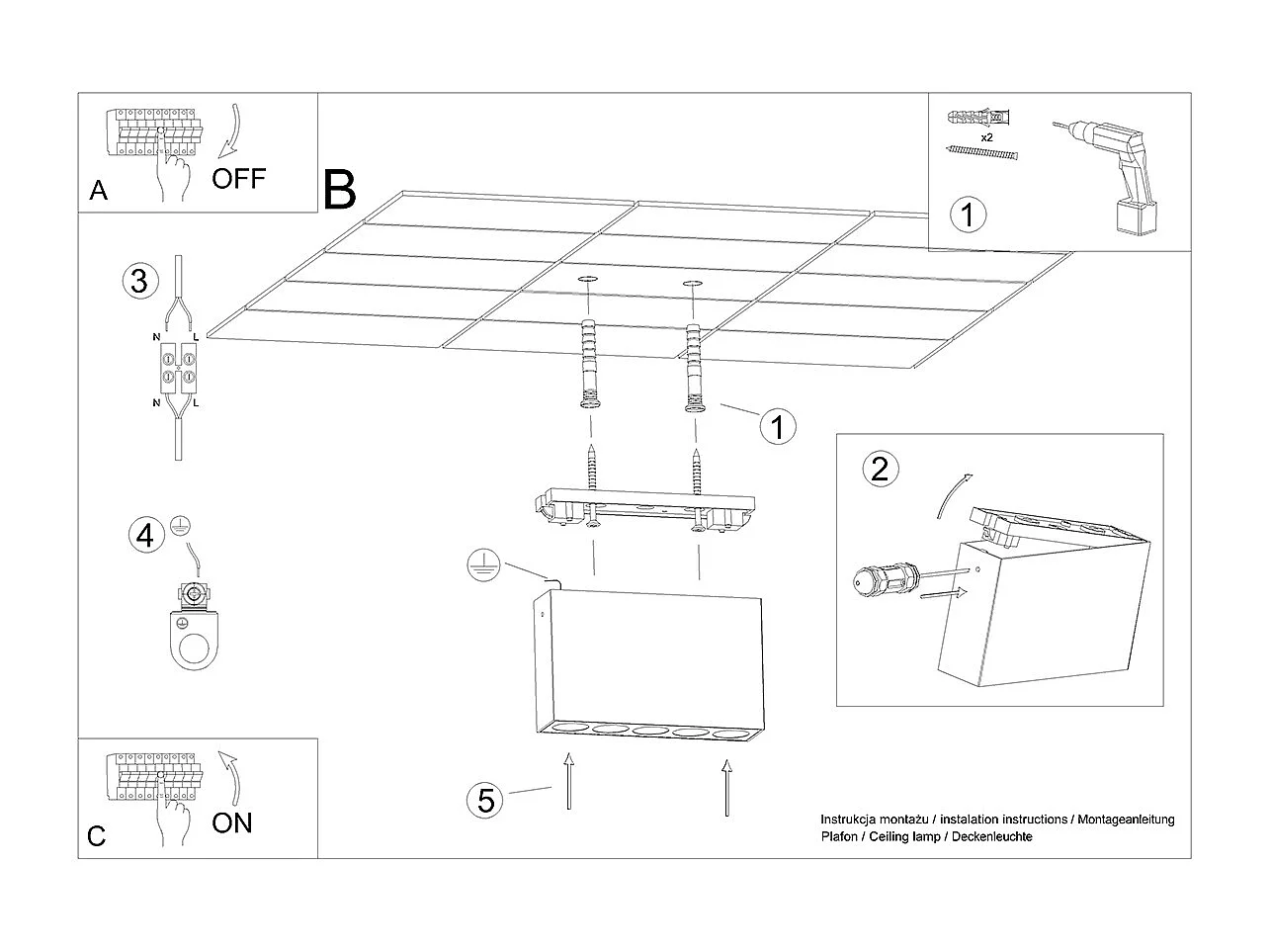 A

OFF

B

x2

1

3

N L

N L

1

2

4

5

C

ON

Instrukcja montażu / instalation instructions / Montageanleitung
Plafon / Ceiling lamp / Deckenleuchte