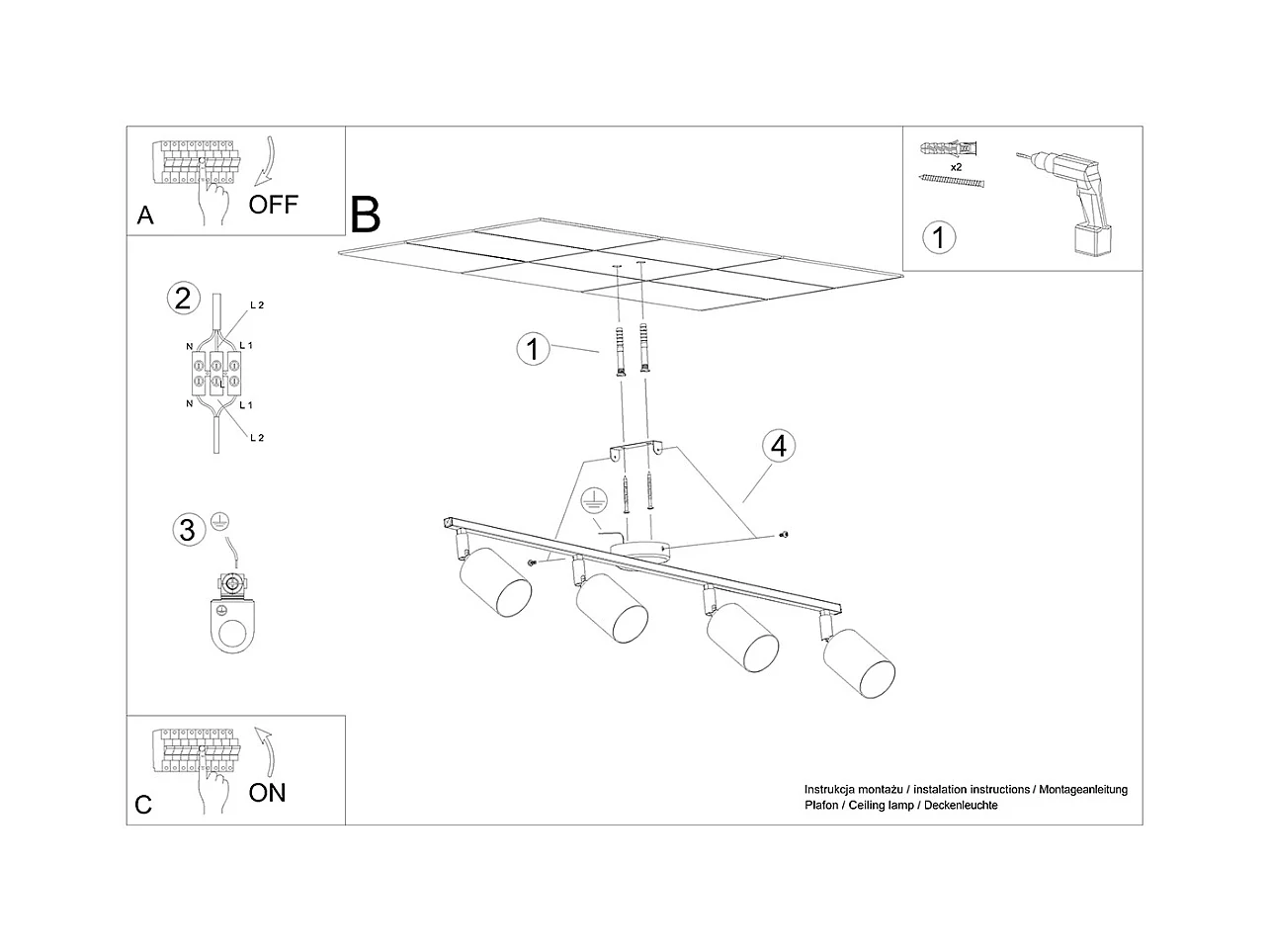 A
OFF

B

x2

1

2
L 2
N
L 1
N
L 1
L 2

1

4

3

C
ON

Instrukcja montażu / instalation instructions / Montageanleitung
Plafon / Ceiling lamp / Deckenleuchte