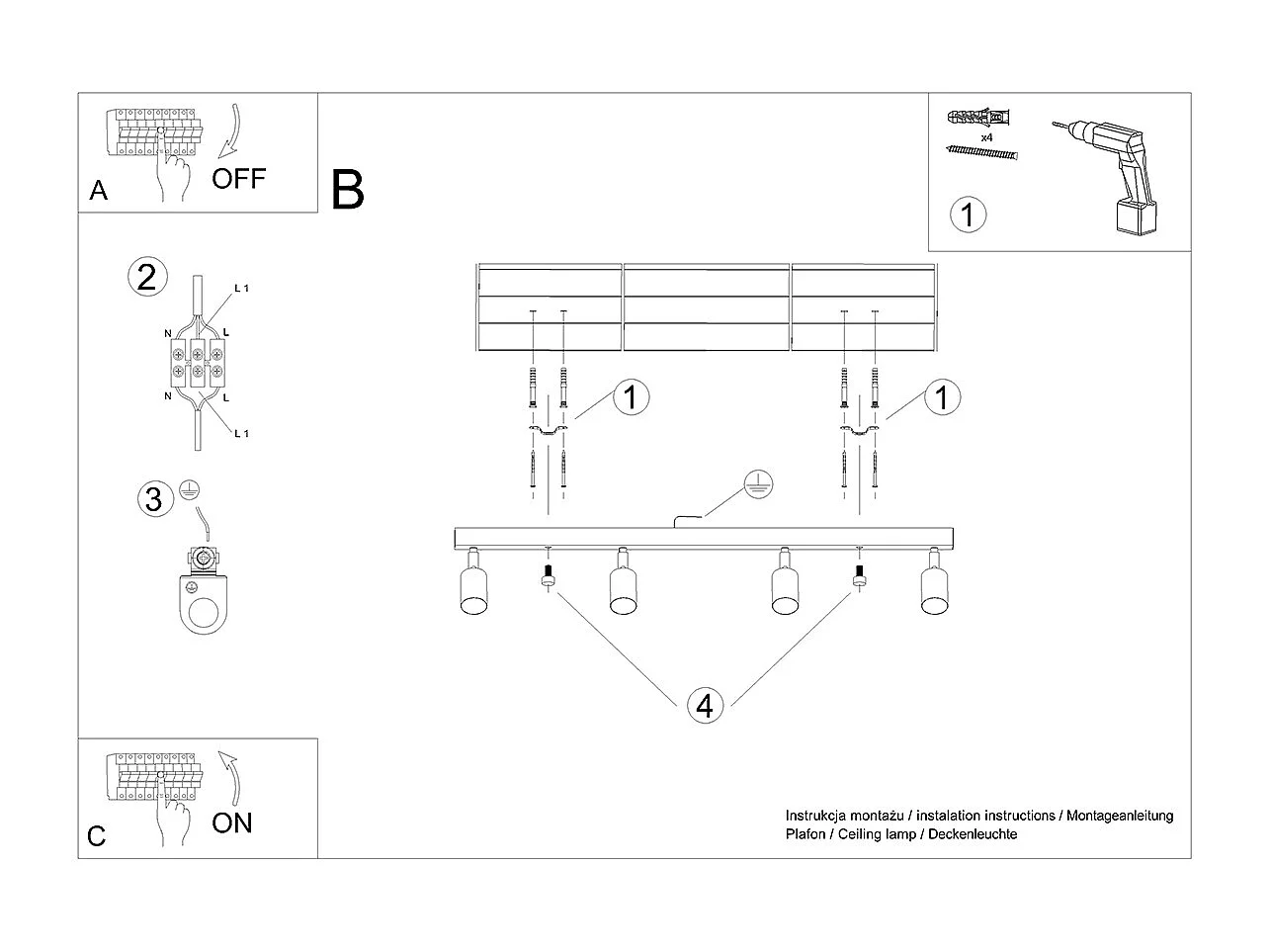 A
OFF

B

x4
1

2
L 1
N
L
N
L
L 1

3

1
1

4

C
ON

Instrukcja montażu / instalation instructions / Montageanleitung
Plafon / Ceiling lamp / Deckenleuchte