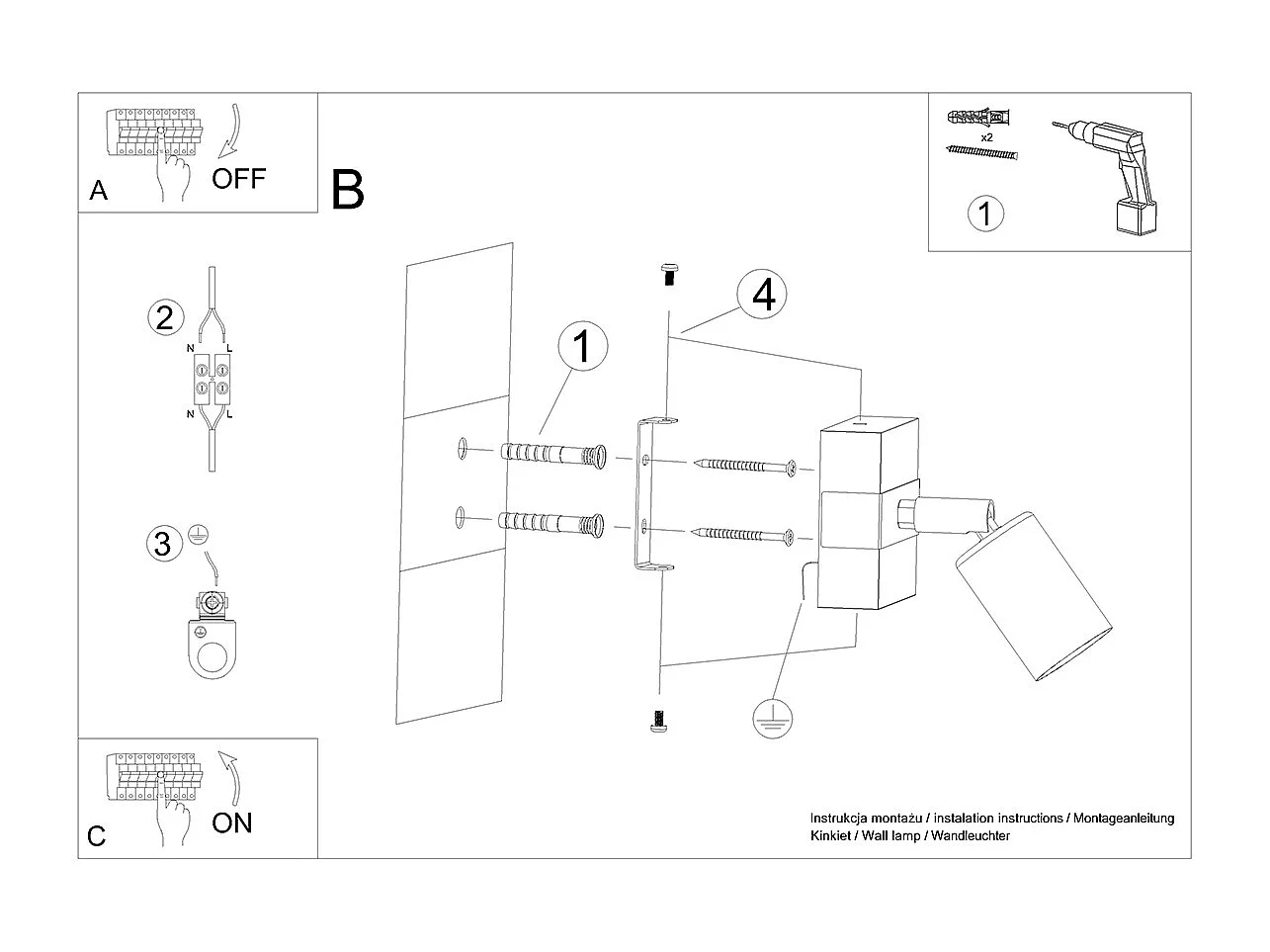 A
OFF

B

x2
1

2
N L
N L

3

1
4

C
ON

Instrukcja montażu / instalation instructions / Montageanleitung
Kinkiet / Wall lamp / Wandleuchter