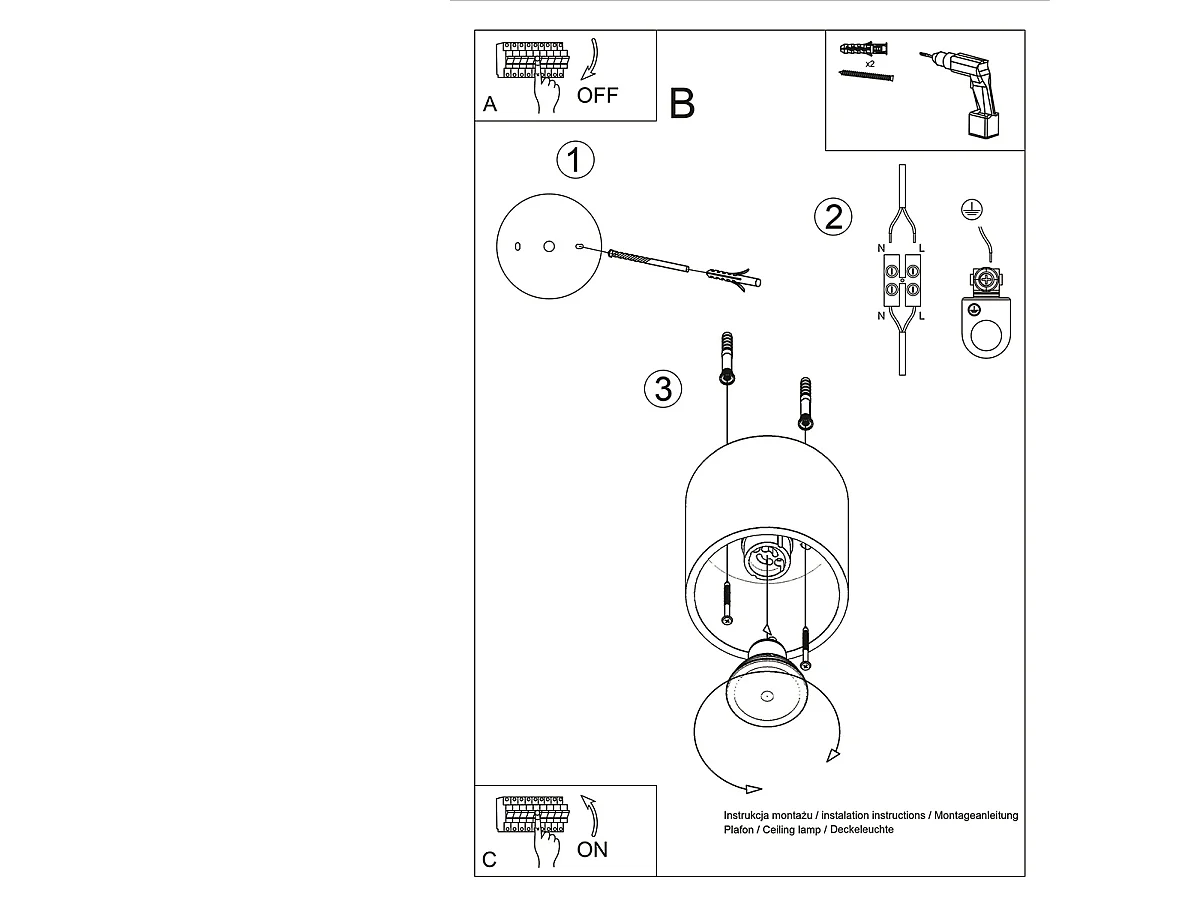 A
OFF
B
x2
1
2
N
L
N
L
3
C
ON
Instrukcja montażu / instalation instructions / Montageanleitung
Plafon / Ceiling lamp / Deckeleuchte