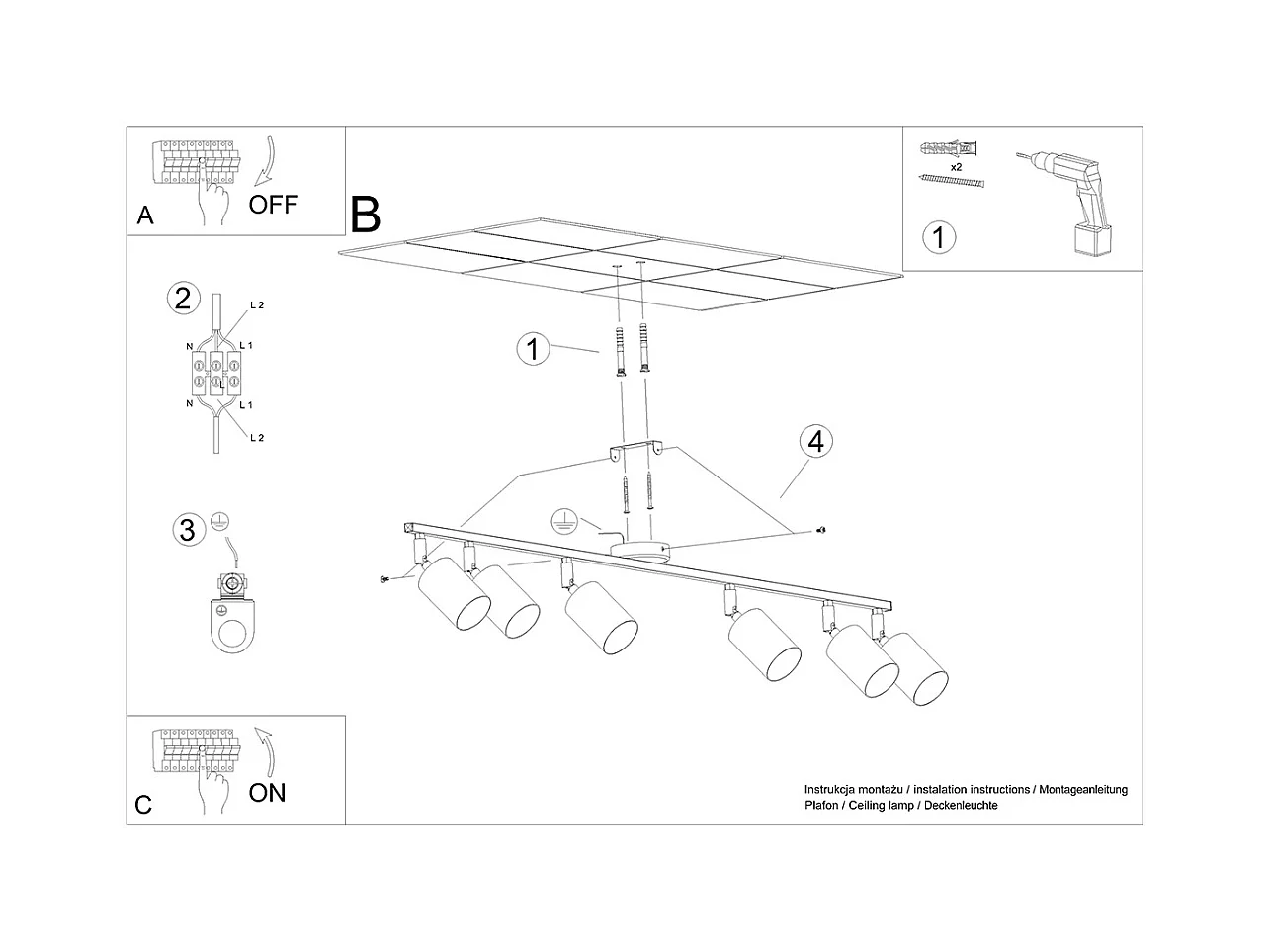 A
OFF

B

x2

1

2
L 2
N
L 1
N
L 1
L 2

1

4

3

C
ON

Instrukcja montażu / instalation instructions / Montageanleitung
Plafon / Ceiling lamp / Deckenleuchte