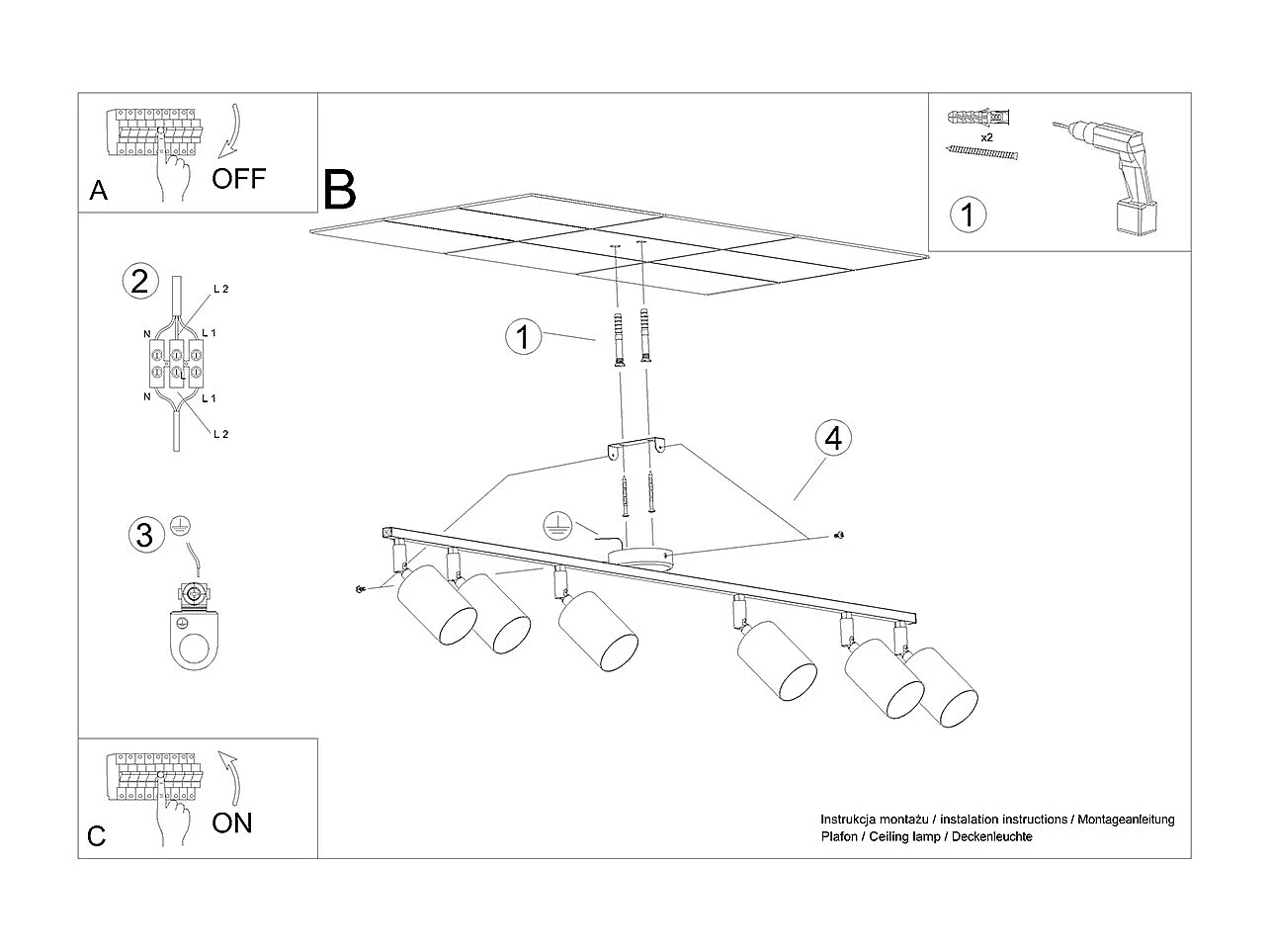 A

OFF

B

x2

1

2

L 2

N

L 1

L

N

L 1

L 2

1

4

3

C

ON

Instrukcja montażu / instalation instructions / Montageanleitung
Plafon / Ceiling lamp / Deckenleuchte