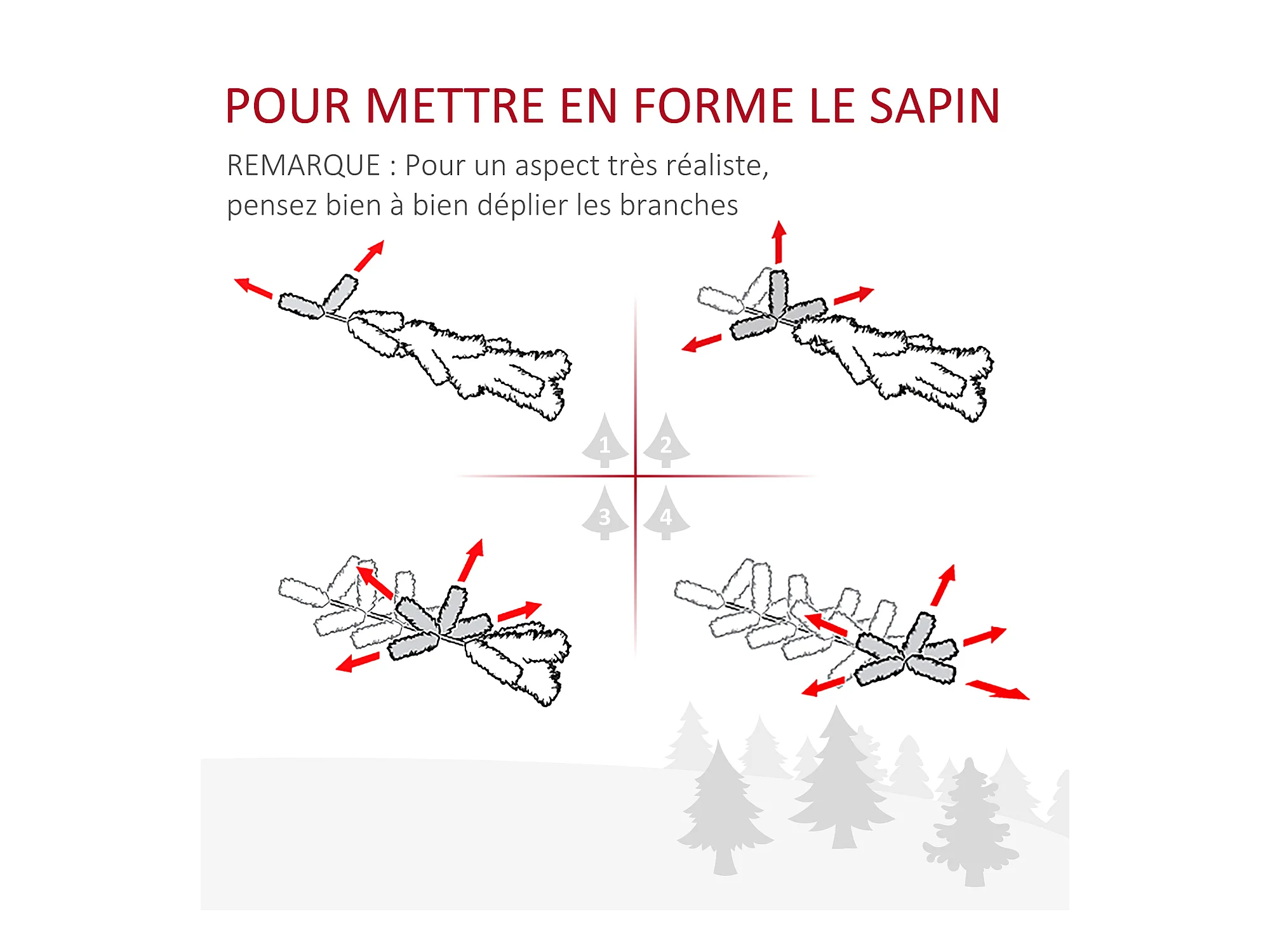 POUR METTRE EN FORME LE SAPIN

REMARQUE : Pour un aspect très réaliste, pensez bien à bien déplier les branches

1
2
3
4