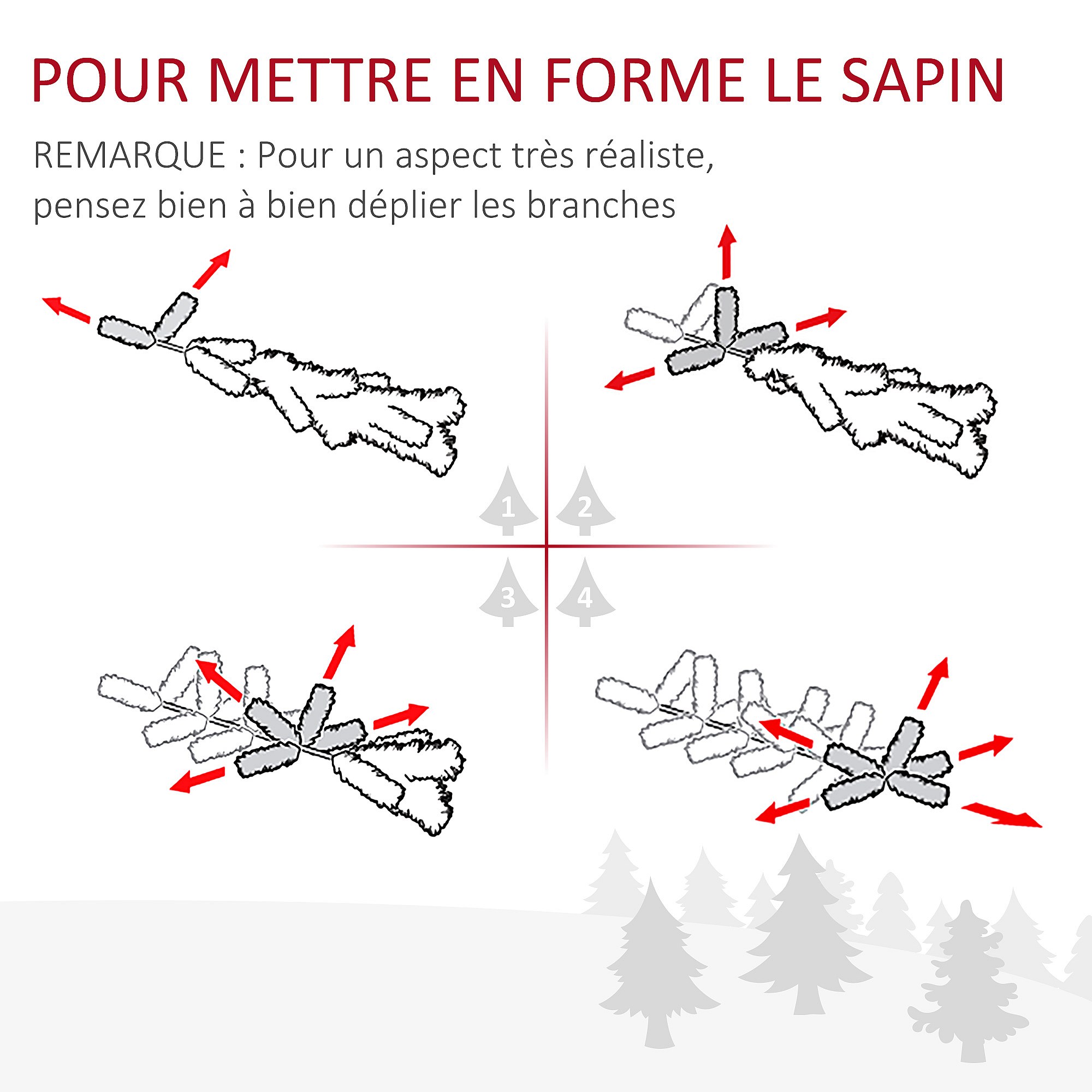 POUR METTRE EN FORME LE SAPIN

REMARQUE : Pour un aspect très réaliste, pensez bien à bien déplier les branches

1

2

3

4