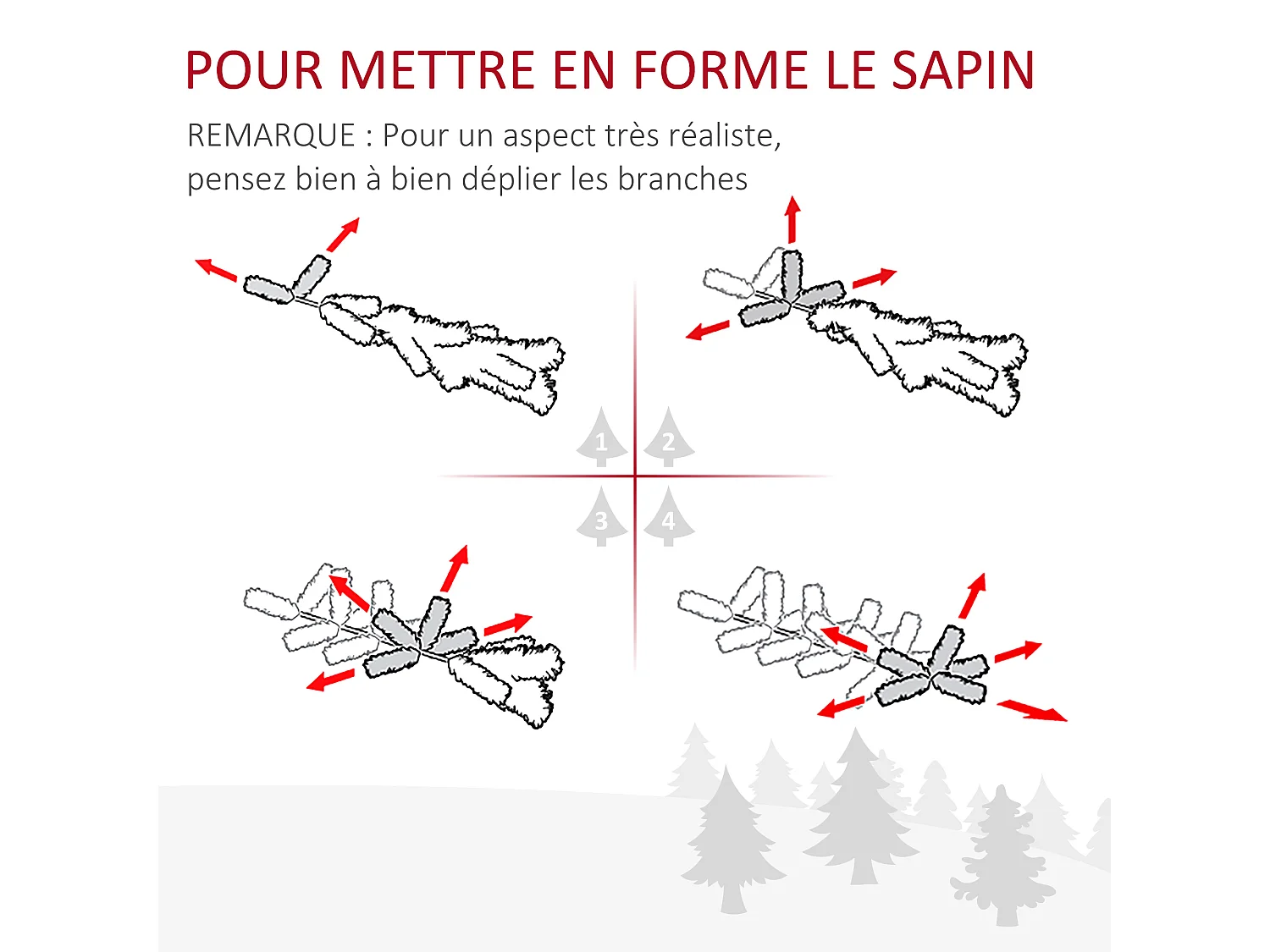 POUR METTRE EN FORME LE SAPIN

REMARQUE : Pour un aspect très réaliste, pensez bien à bien déplier les branches

1

2

3

4