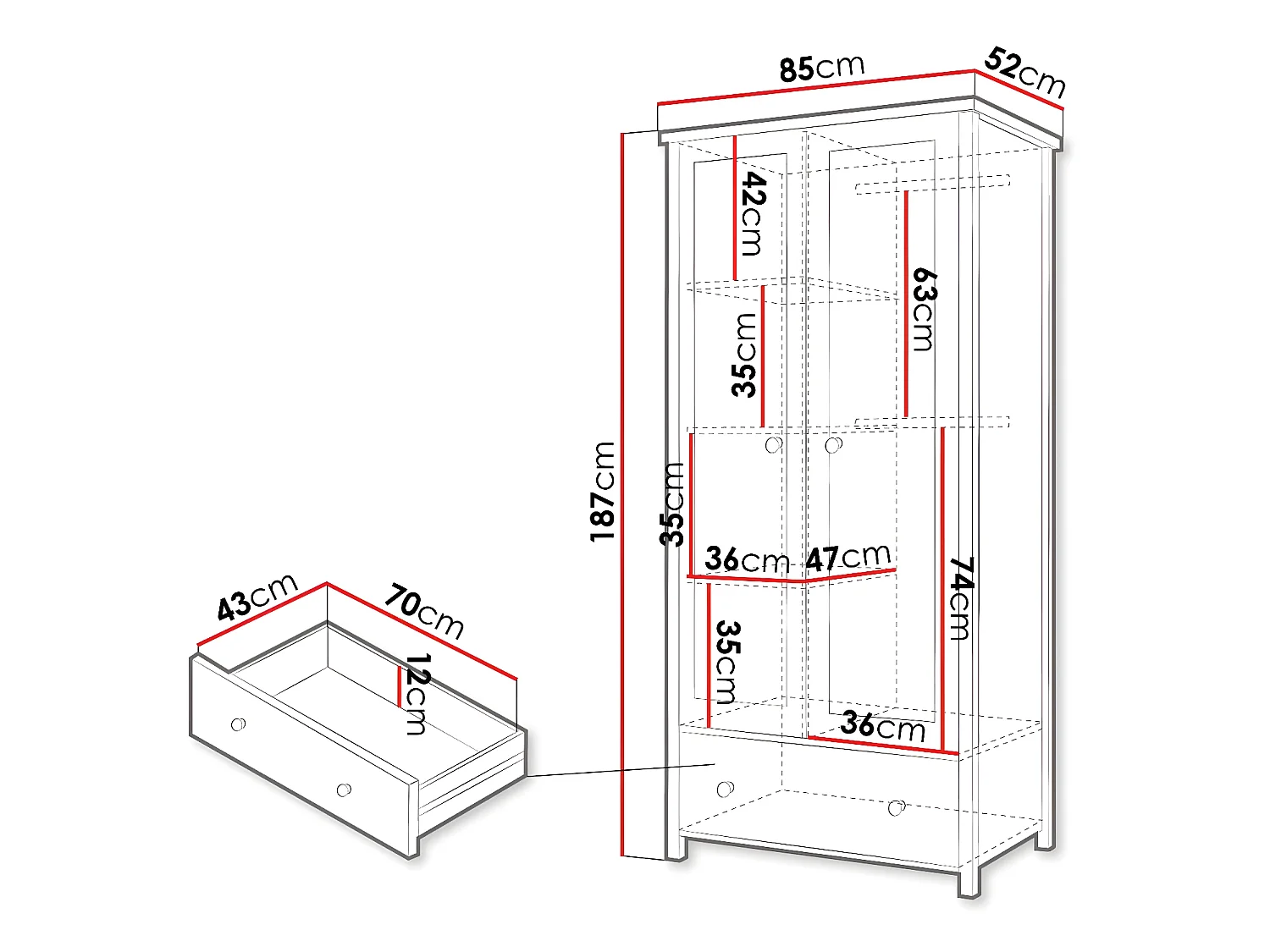 85cm
52cm
42cm
63cm
35cm
187cm
35cm
36cm
47cm
74cm
35cm
36cm
43cm
70cm
12cm