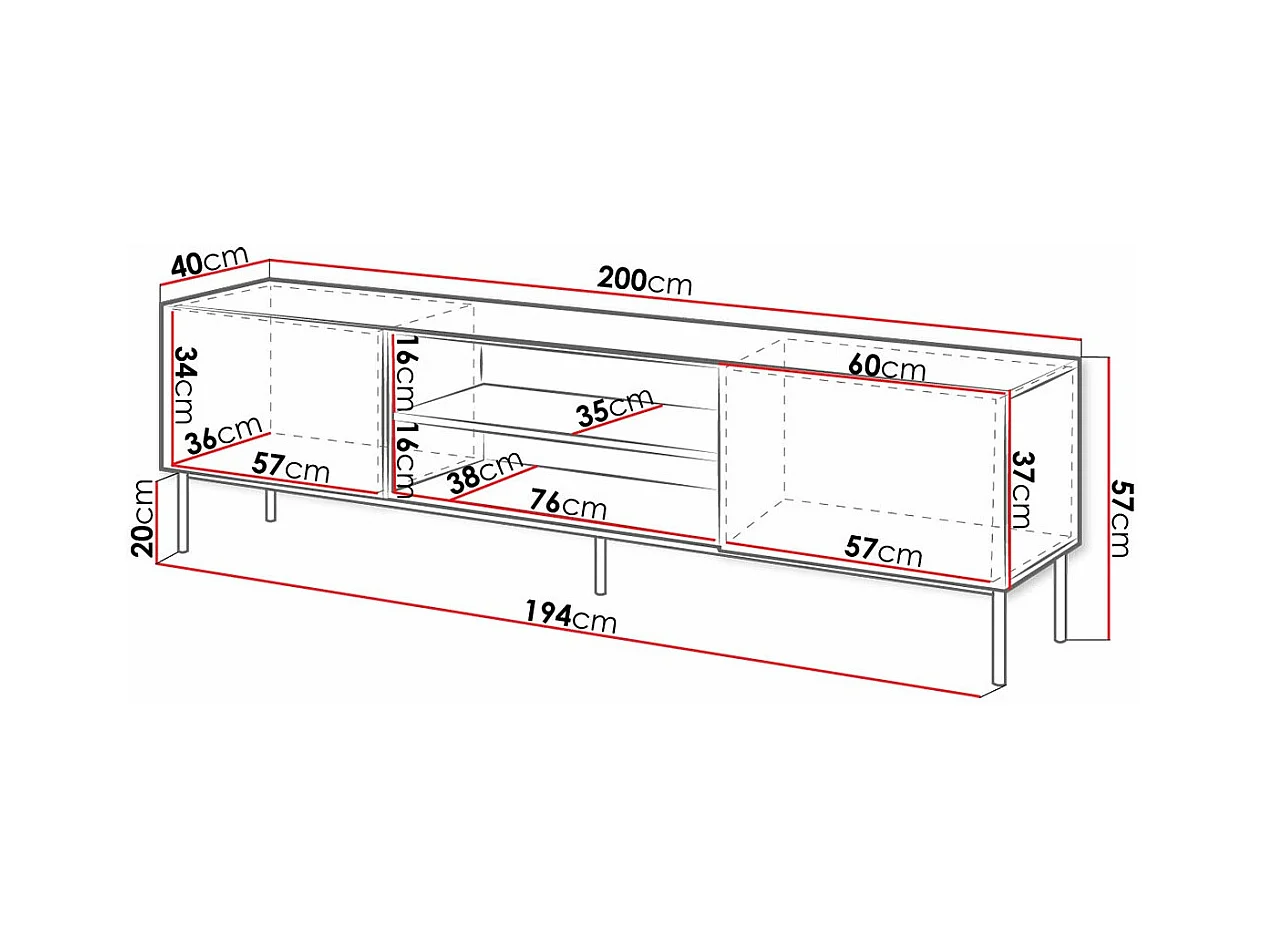 40cm
200cm
34cm
36cm
57cm
16cm
16cm
35cm
38cm
76cm
60cm
37cm
57cm
57cm
20cm
194cm