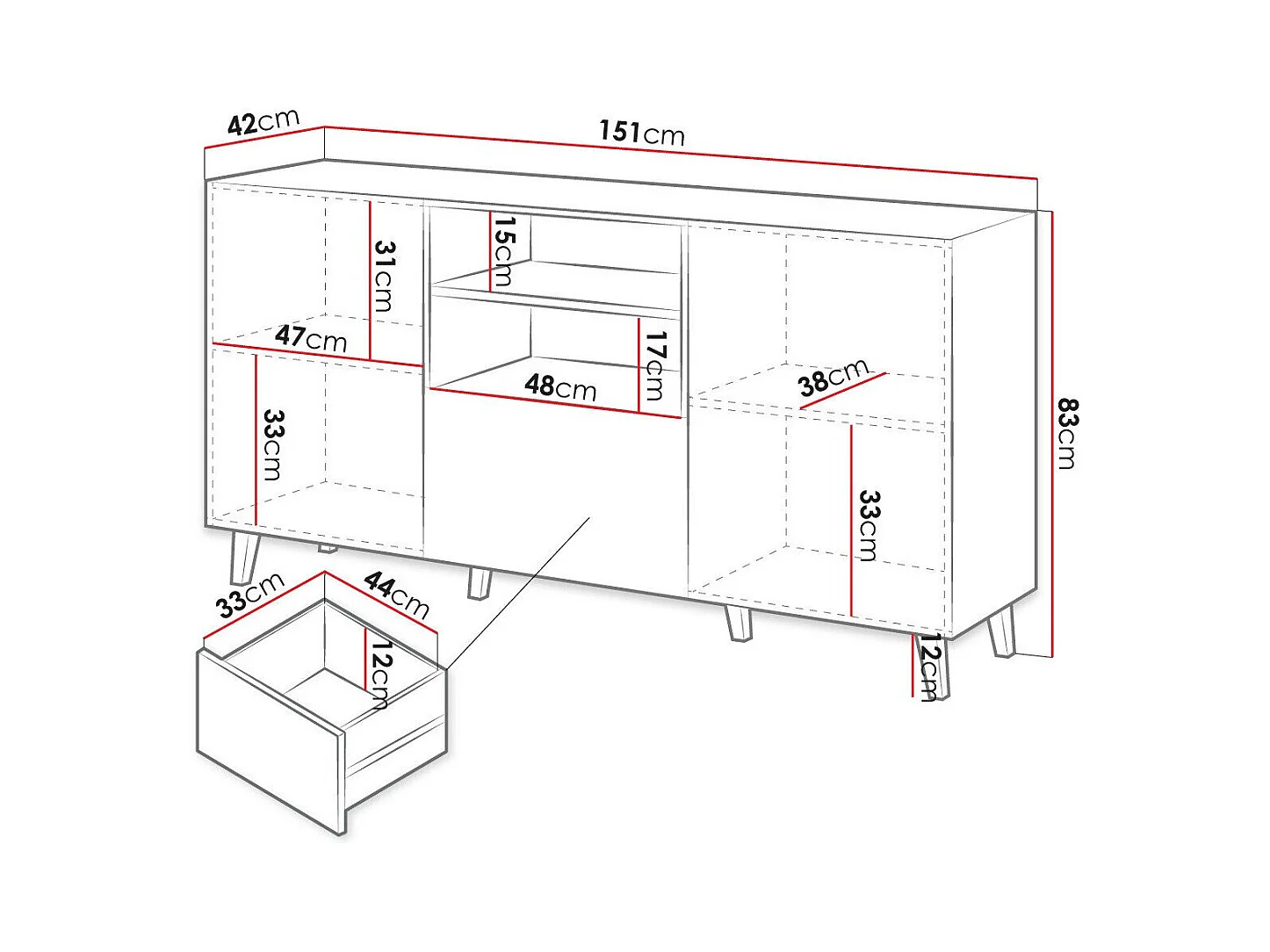 42cm
151cm
31cm
15cm
47cm
17cm
48cm
38cm
83cm
33cm
33cm
33cm
44cm
12cm
12cm