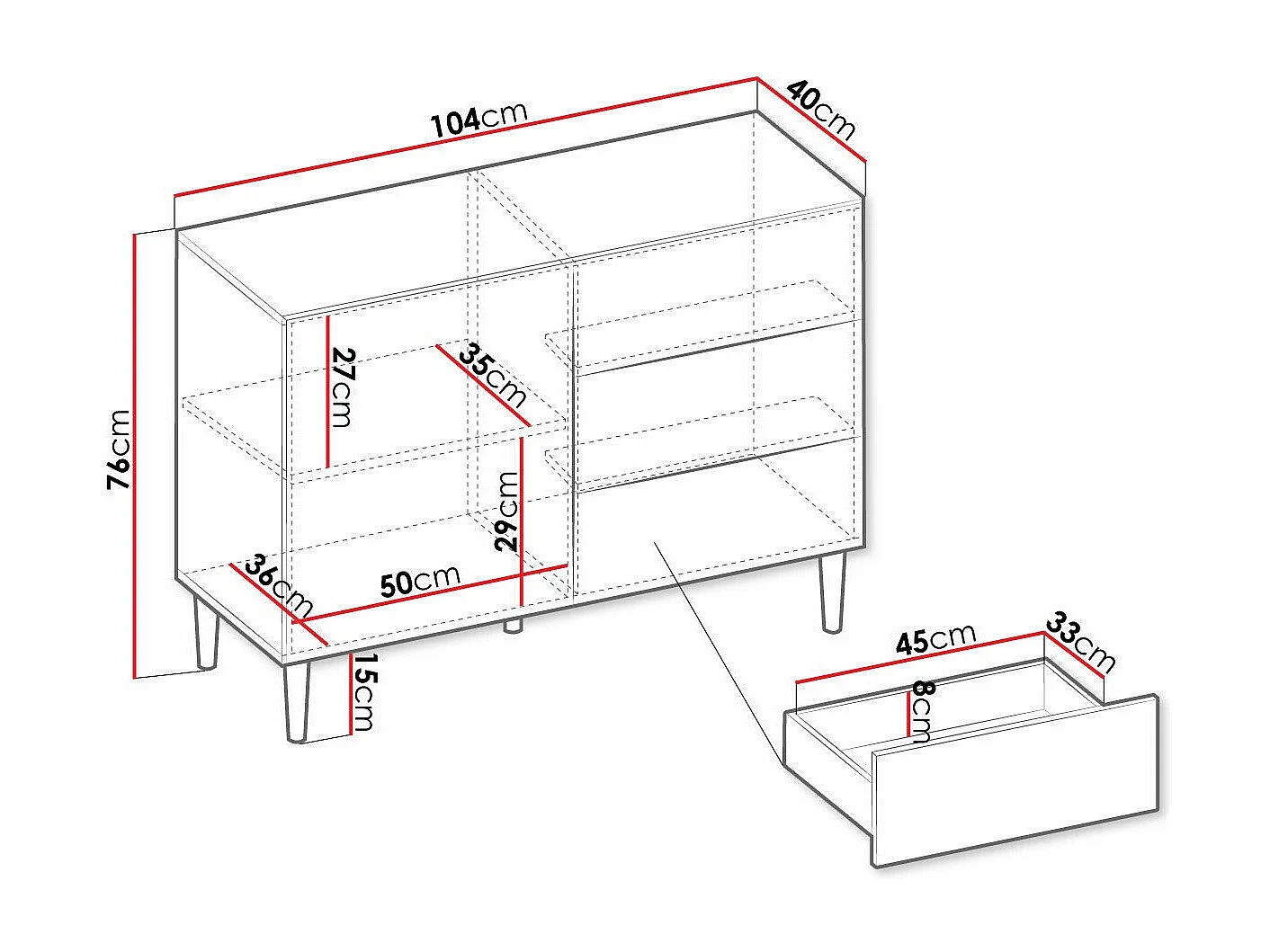 104cm
40cm
76cm
27cm
35cm
29cm
36cm
50cm
15cm
45cm
33cm
8cm