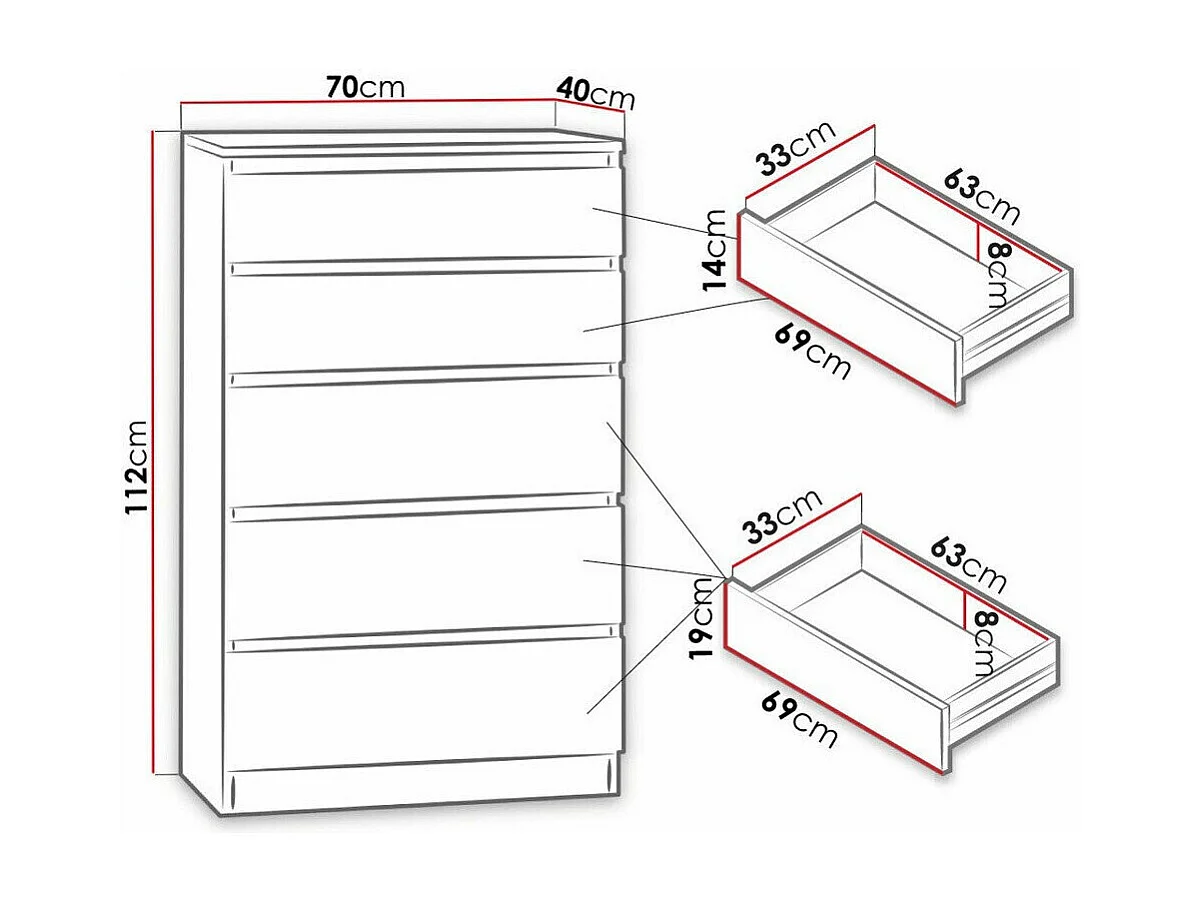 70cm
40cm
112cm
33cm
63cm
14cm
8cm
69cm
33cm
63cm
19cm
8cm
69cm